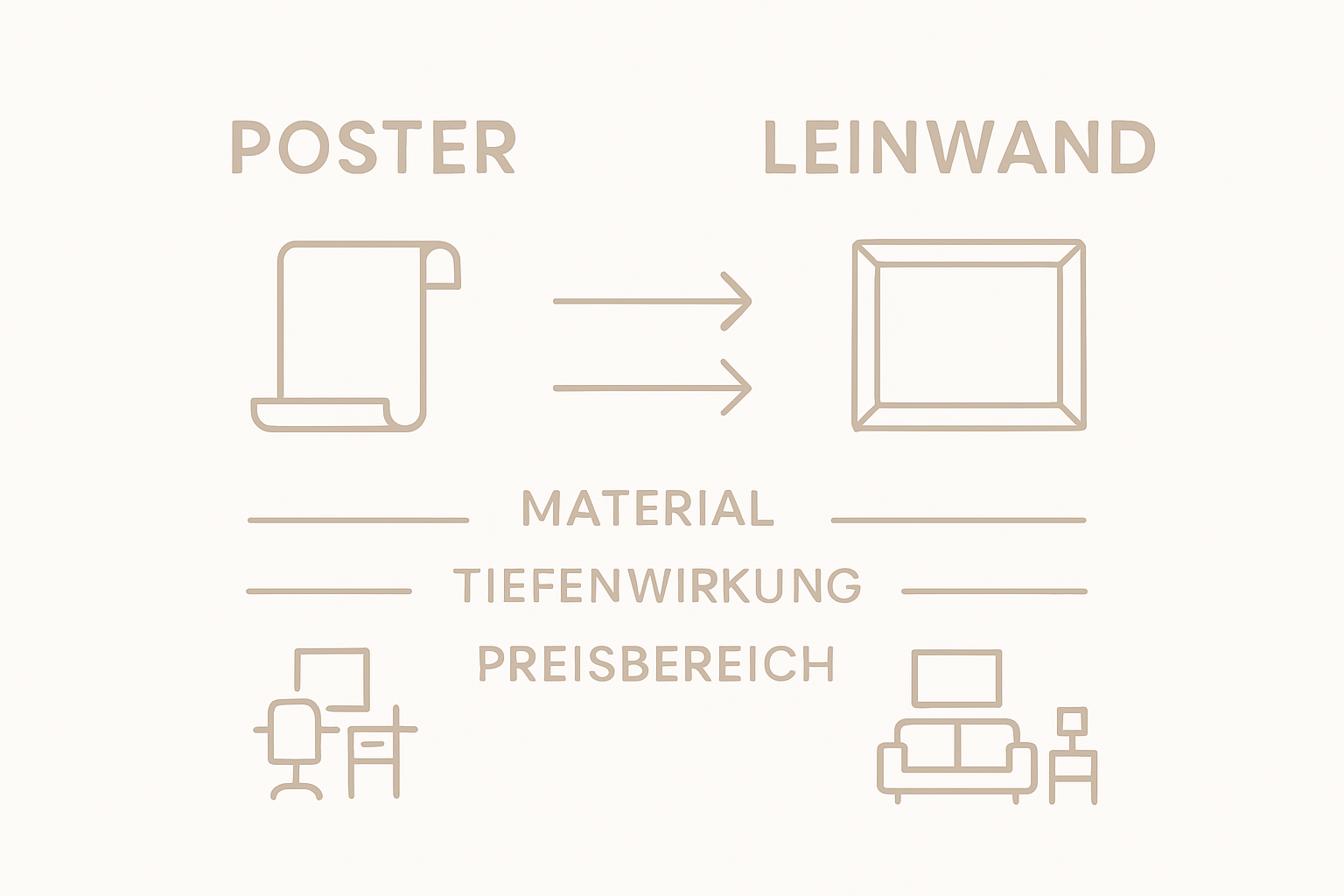 POSTER

LEINWAND

MATERIAL

TIEFENWIRKUNG

PREISBEREICH