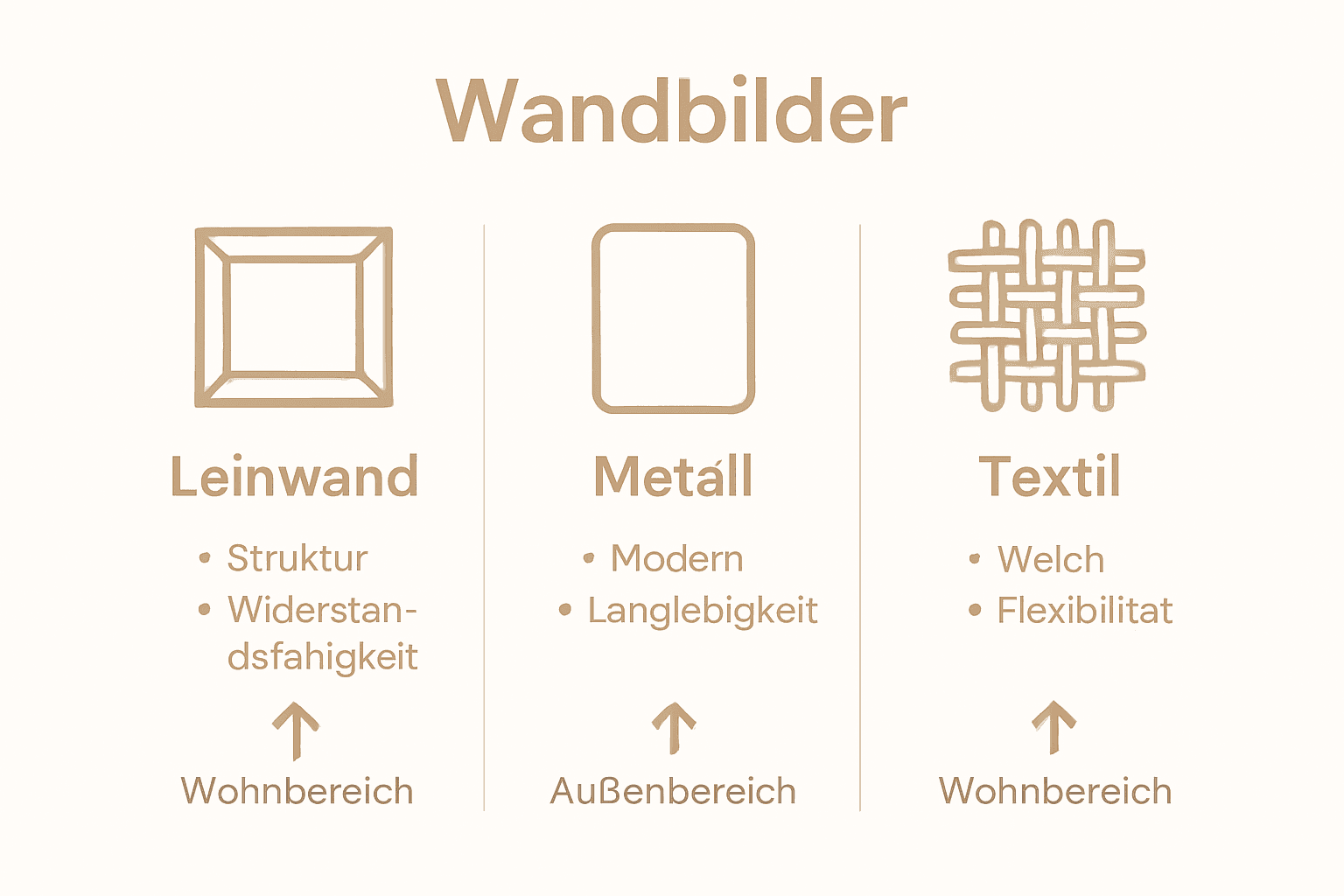 Wandbilder

Leinwand

• Struktur
• Widerstandsfahigkeit

Wohnbereich

Metáll

• Modern
• Langlebigkeit

Außenbereich

Textil

• Welch
• Flexibilitat

Wohnbereich