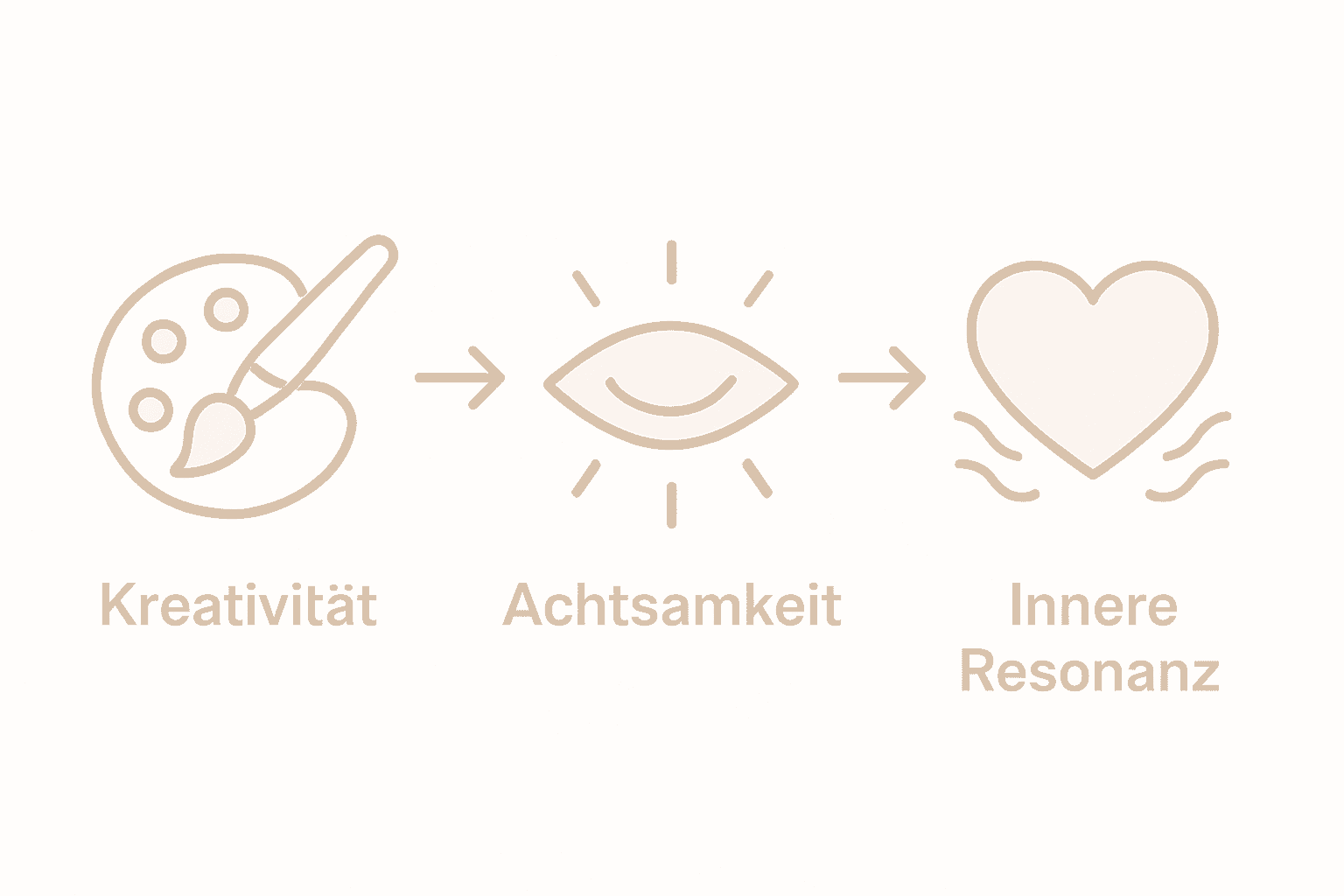 Kreativität

Achtsamkeit

Innere Resonanz