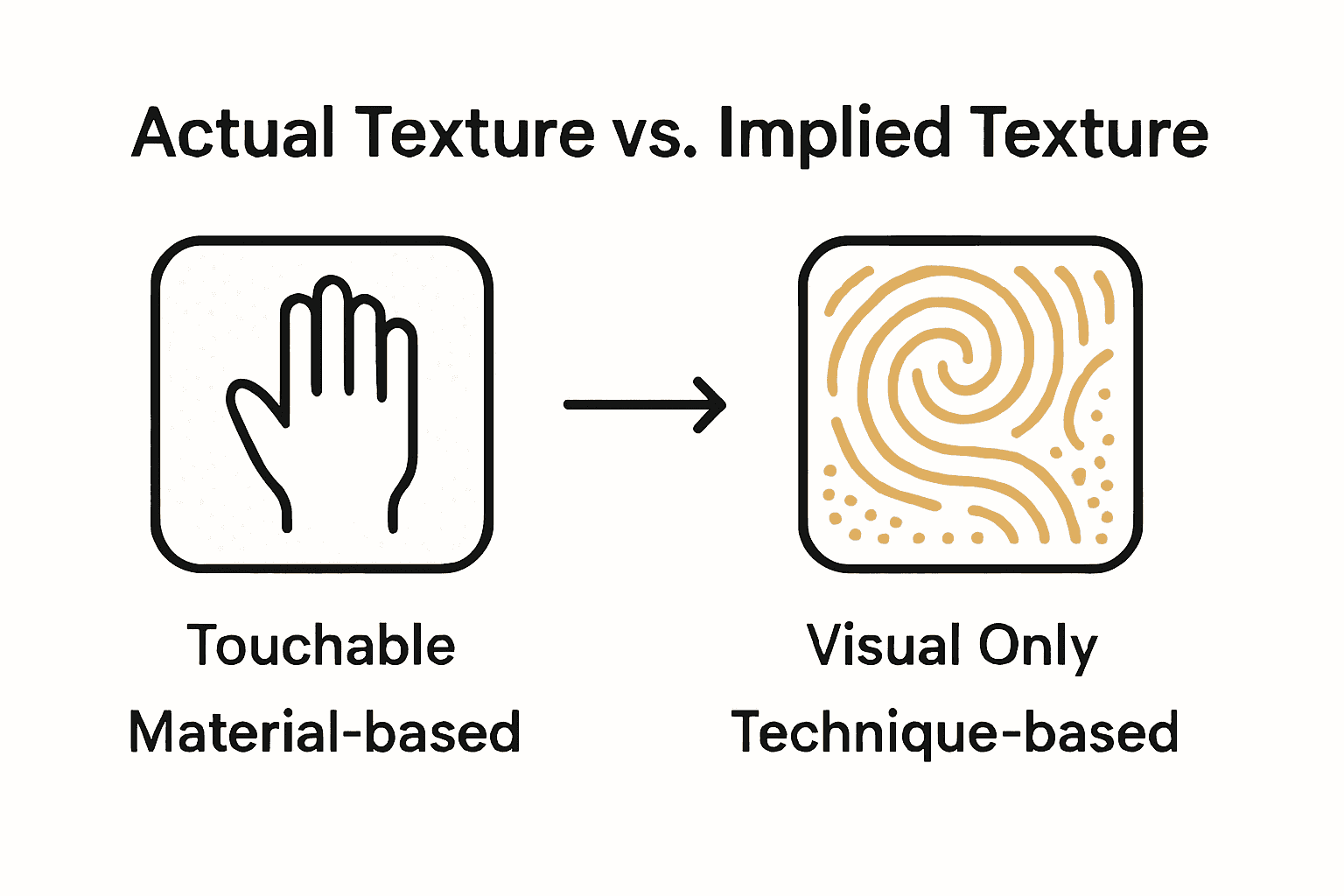 Actual Texture vs. Implied Texture

Touchable
Material-based

Visual Only
Technique-based