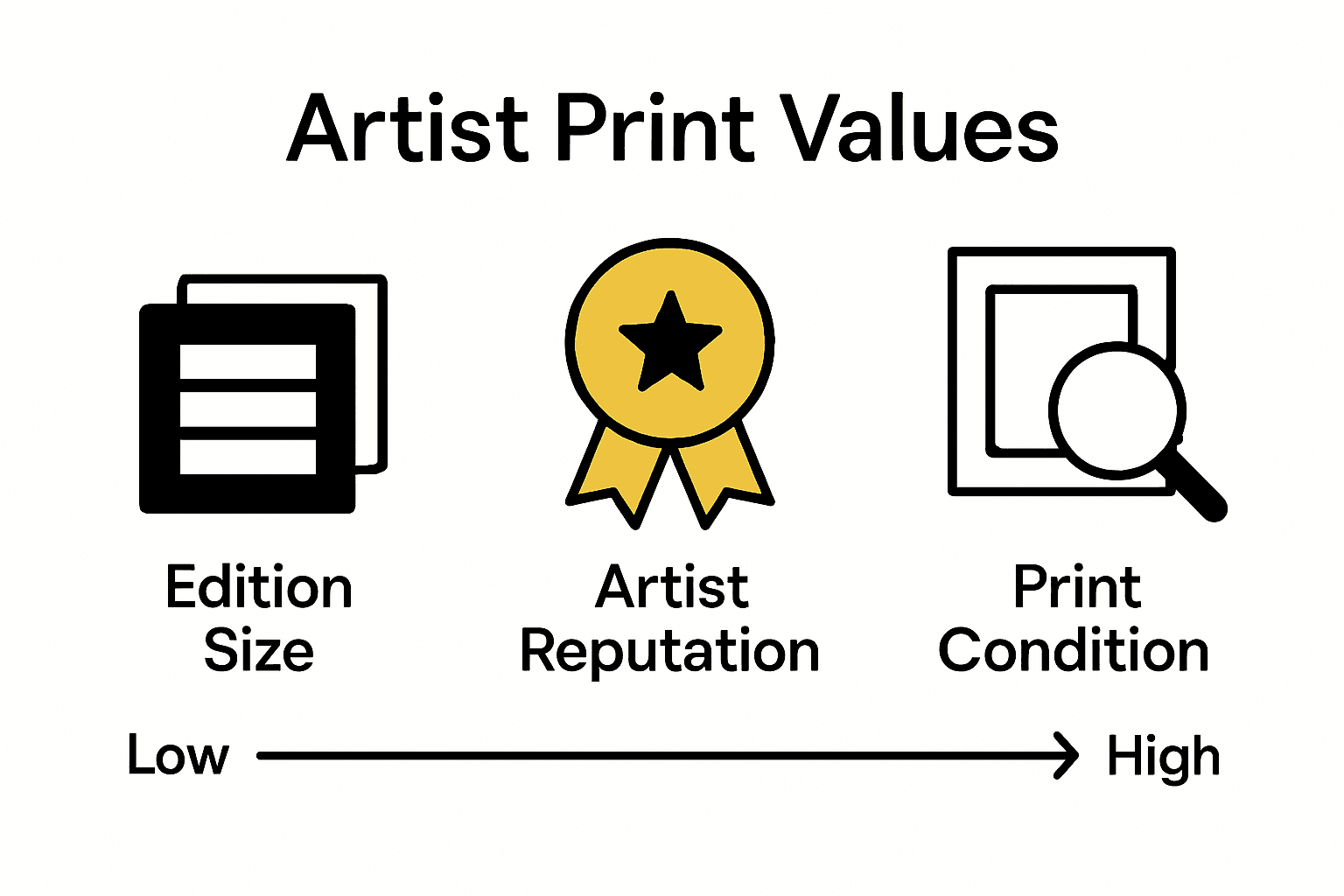 Artist Print Values

Edition Size

Artist Reputation

Print Condition

Low

High