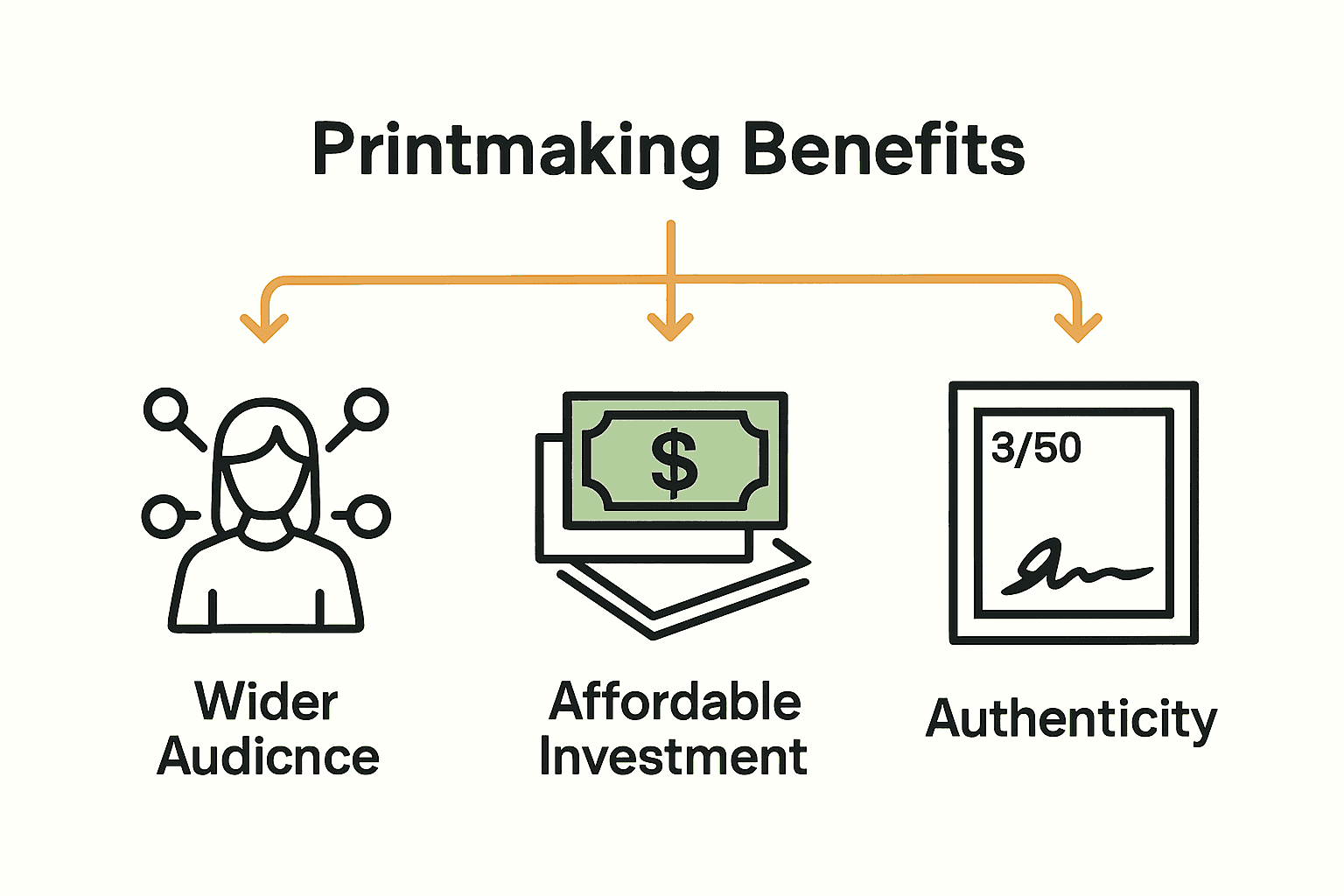 Printmaking Benefits

Wider Audicnce

$

Affordable Investment

3/50

Authenticity