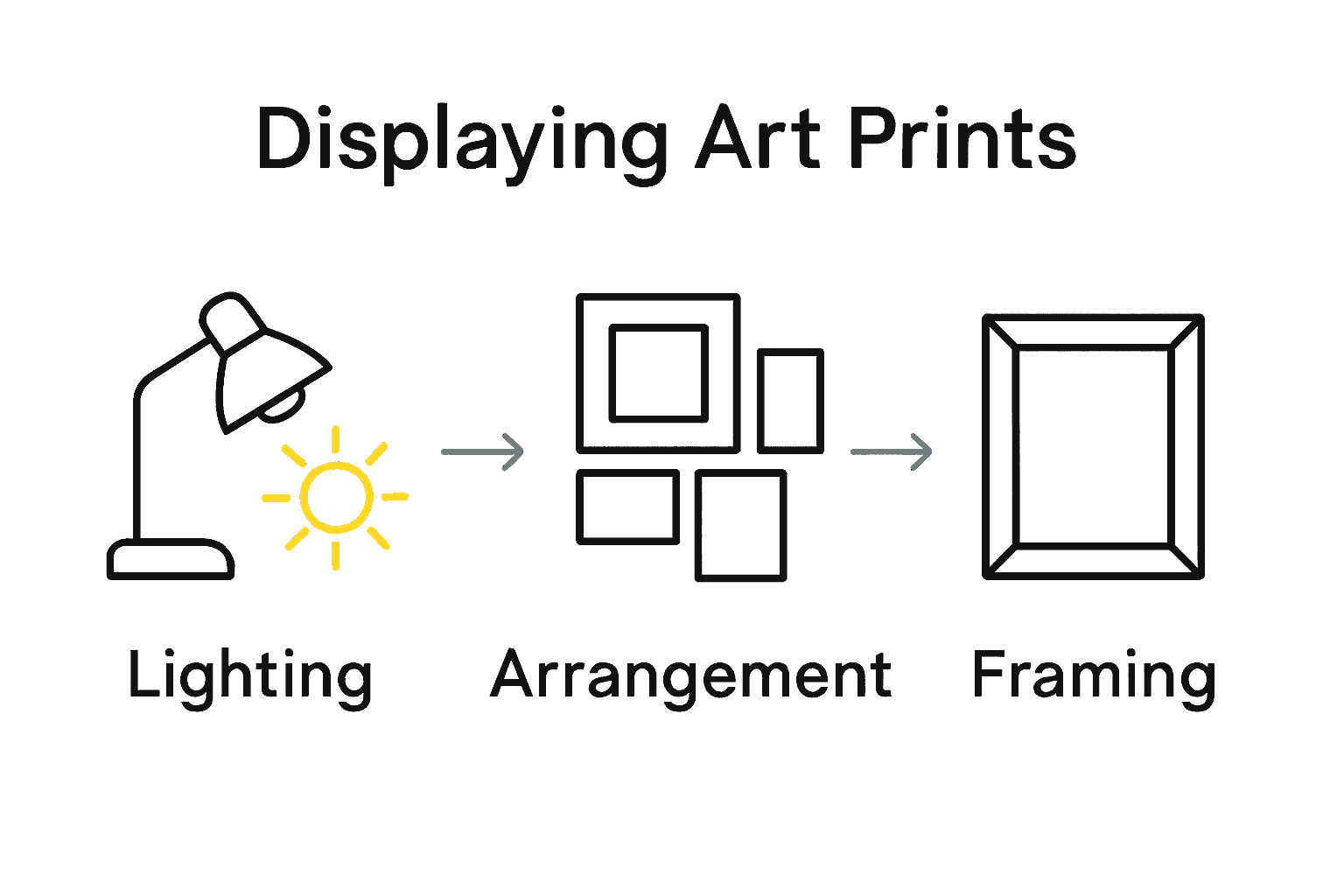 Displaying Art Prints

Lighting

Arrangement

Framing