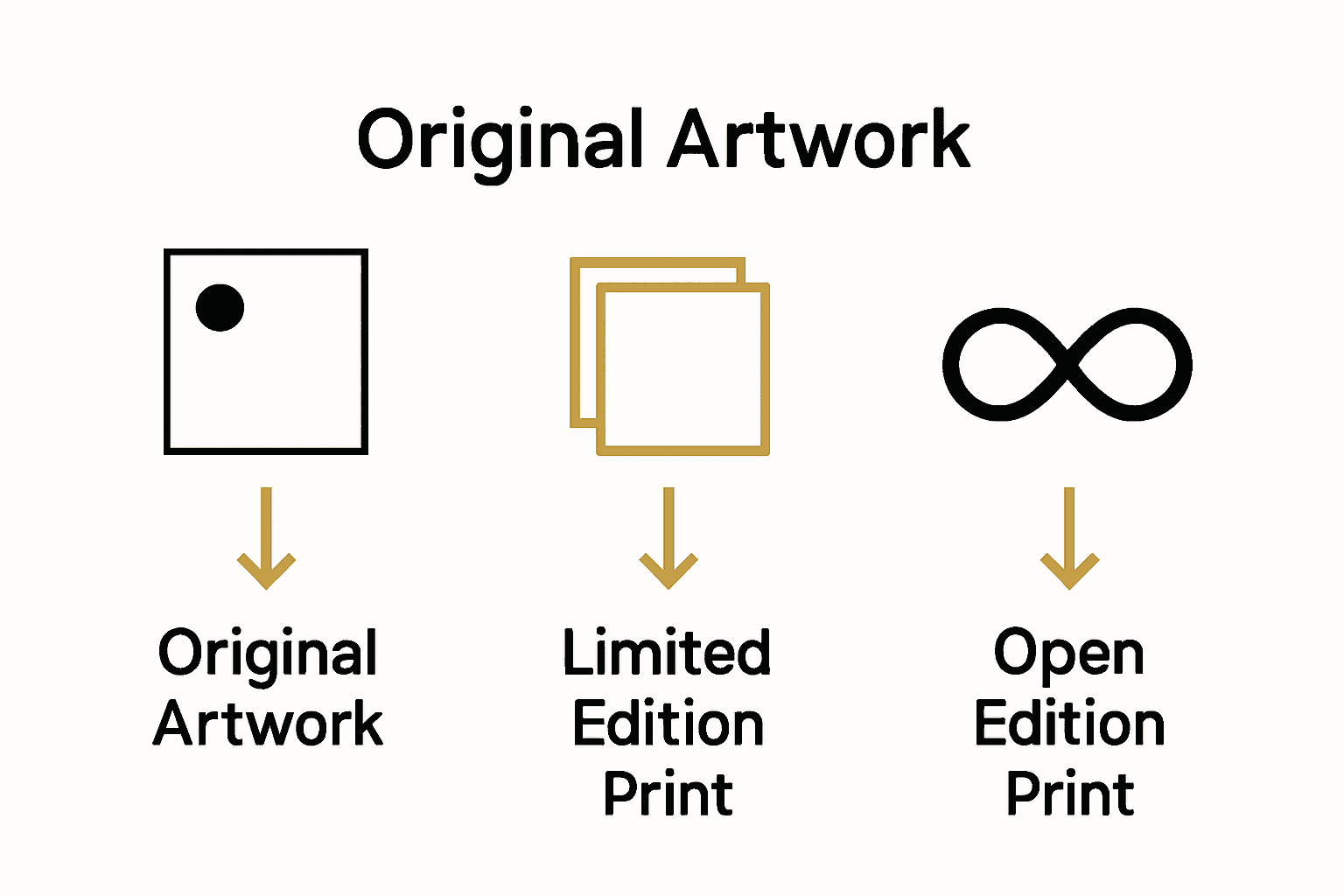 Original Artwork

Original Artwork

Limited Edition Print

Open Edition Print