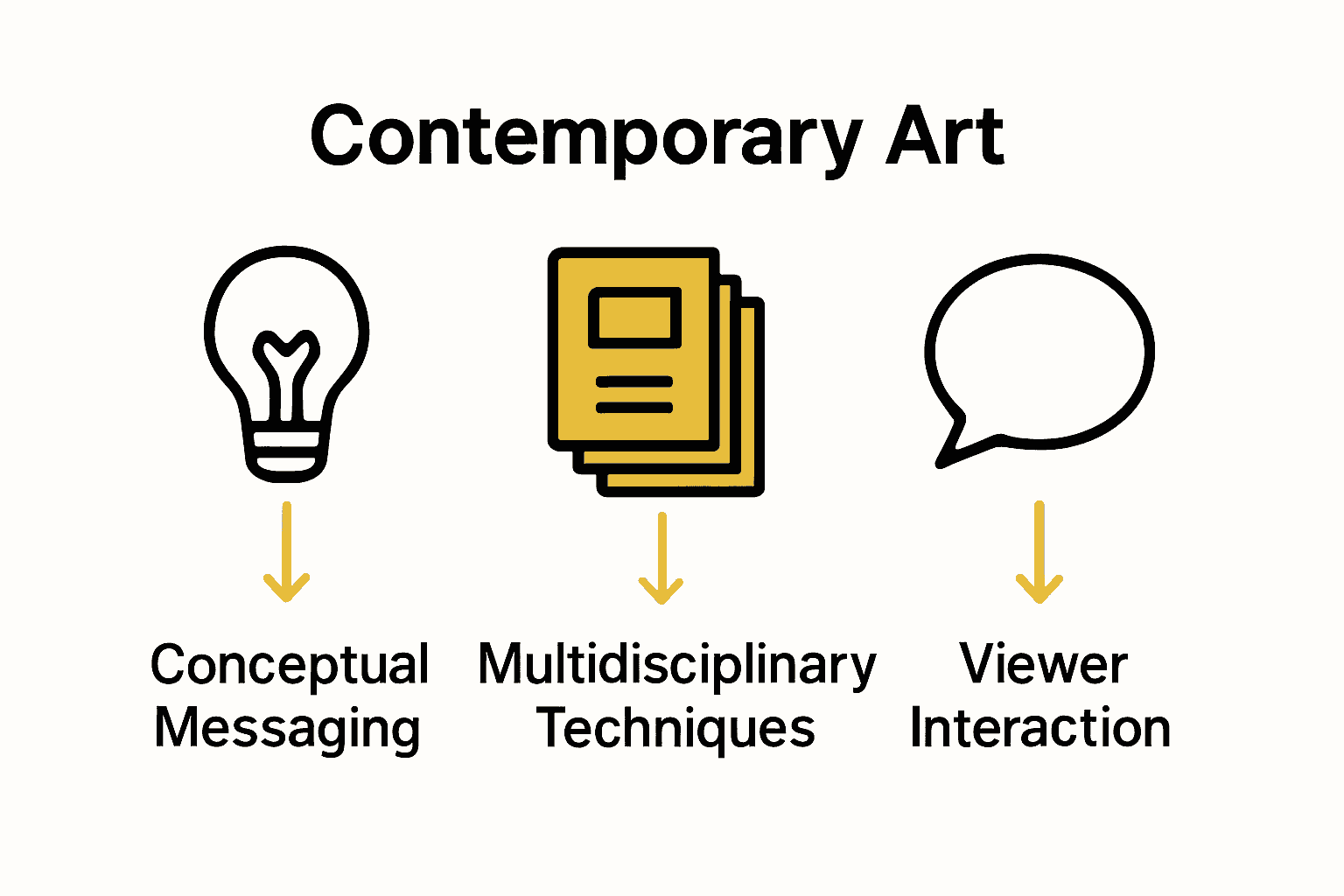 Contemporary Art

Conceptual Messaging

Multidisciplinary Techniques

Viewer Interaction