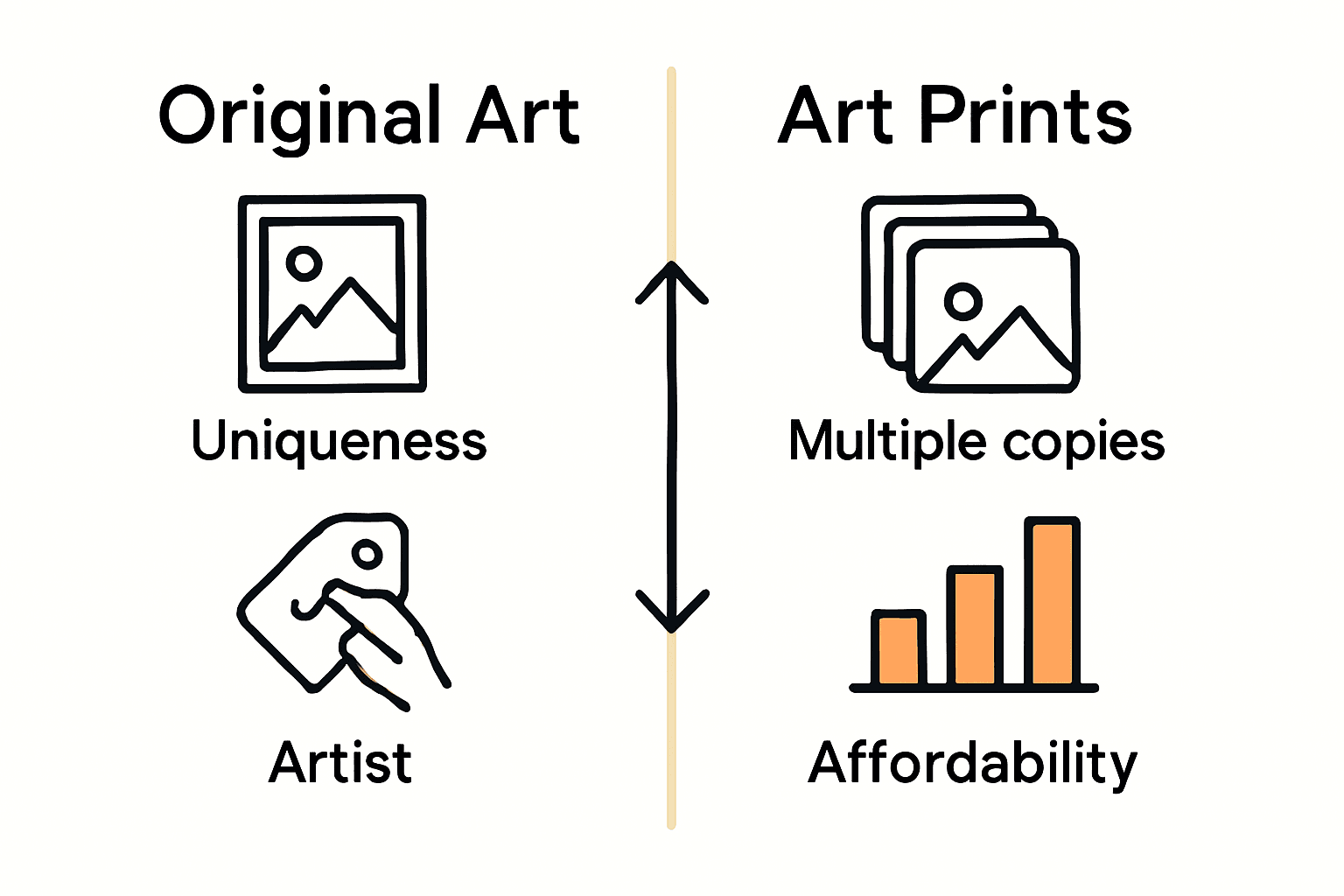 Original Art

Uniqueness

Artist

Art Prints

Multiple copies

Affordability