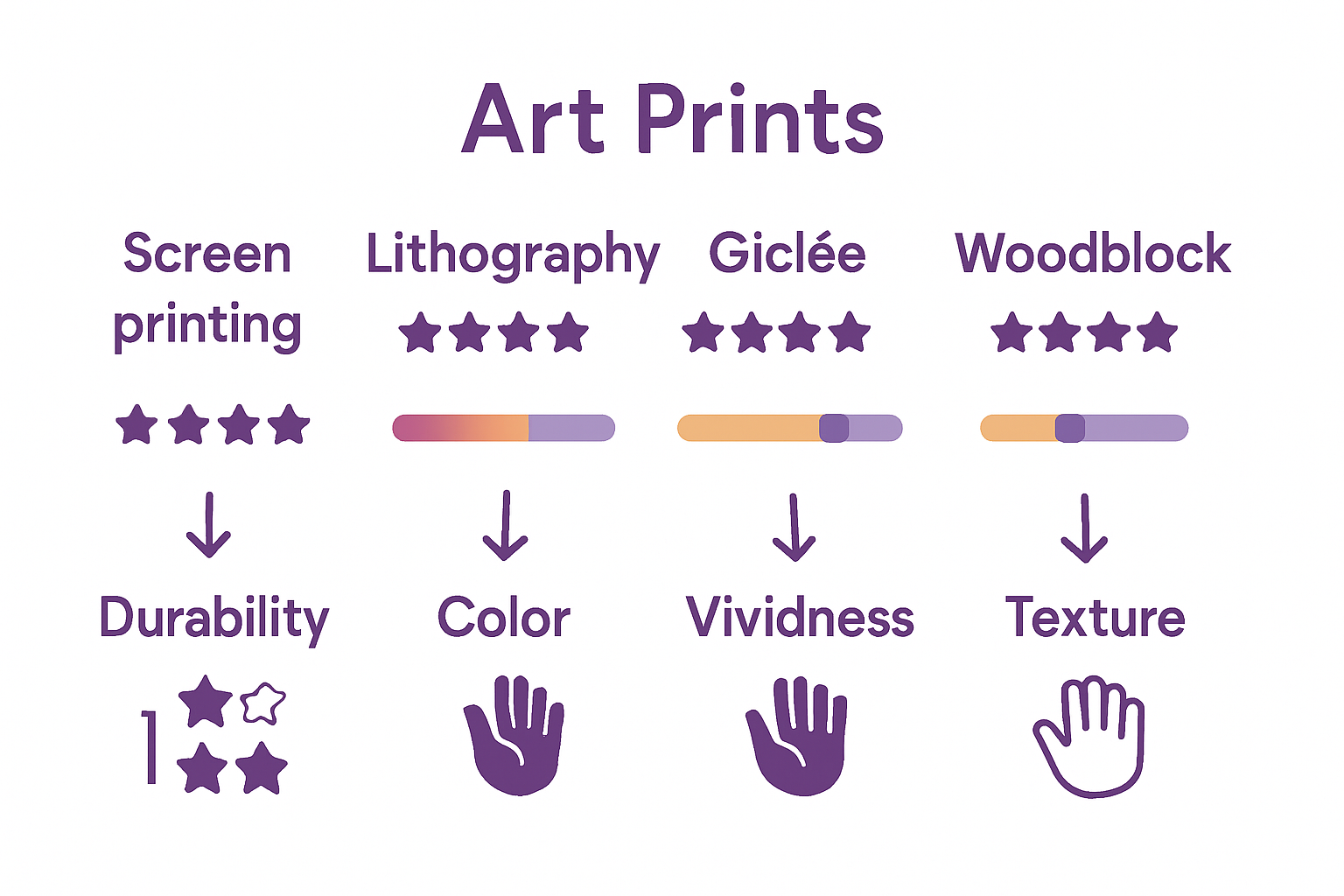 Art Prints

Screen printing

Lithography

Giclée

Woodblock

Durability

Color

Vividness

Texture