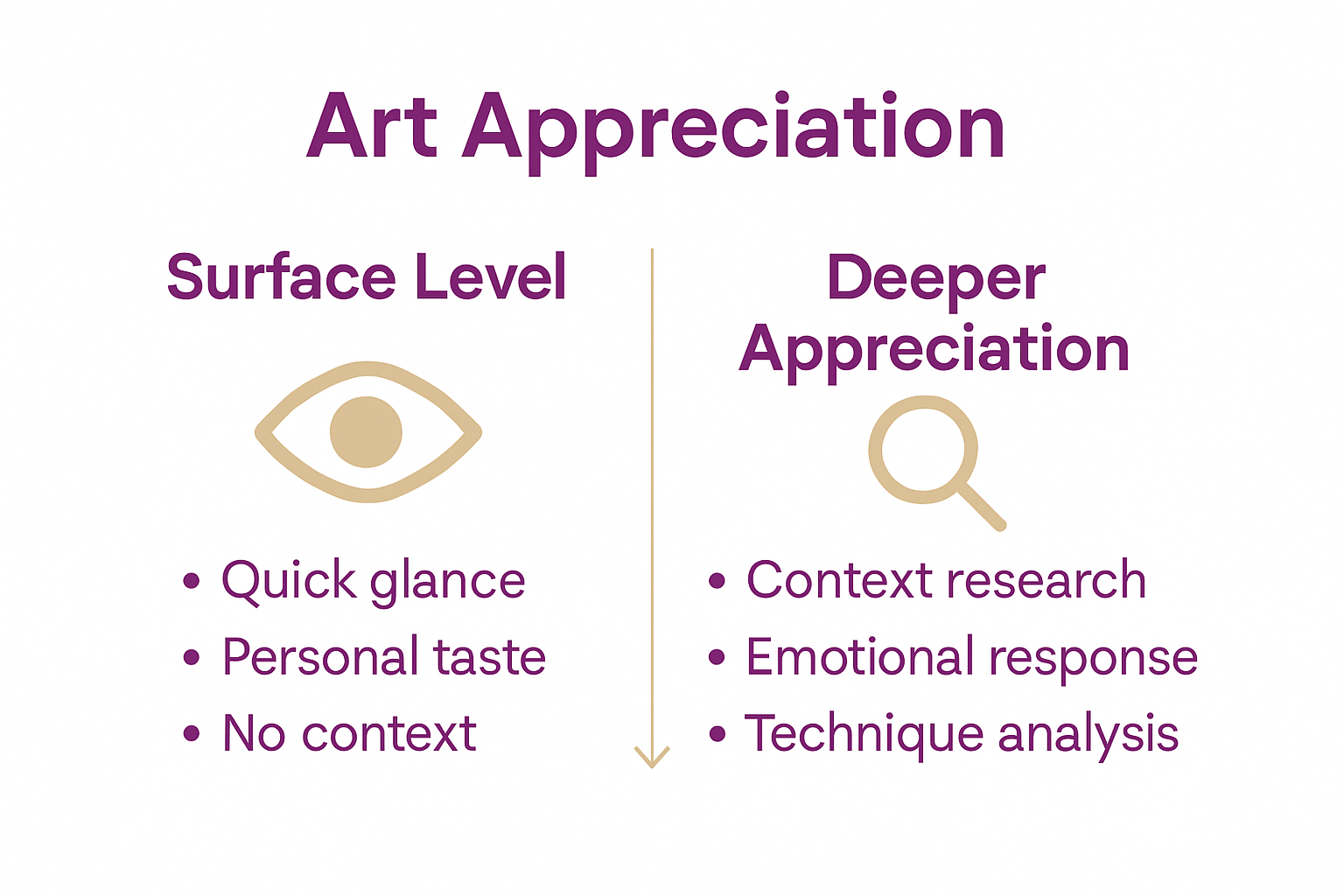 Art Appreciation

Surface Level

• Quick glance
• Personal taste
• No context

Deeper Appreciation

• Context research
• Emotional response
• Technique analysis