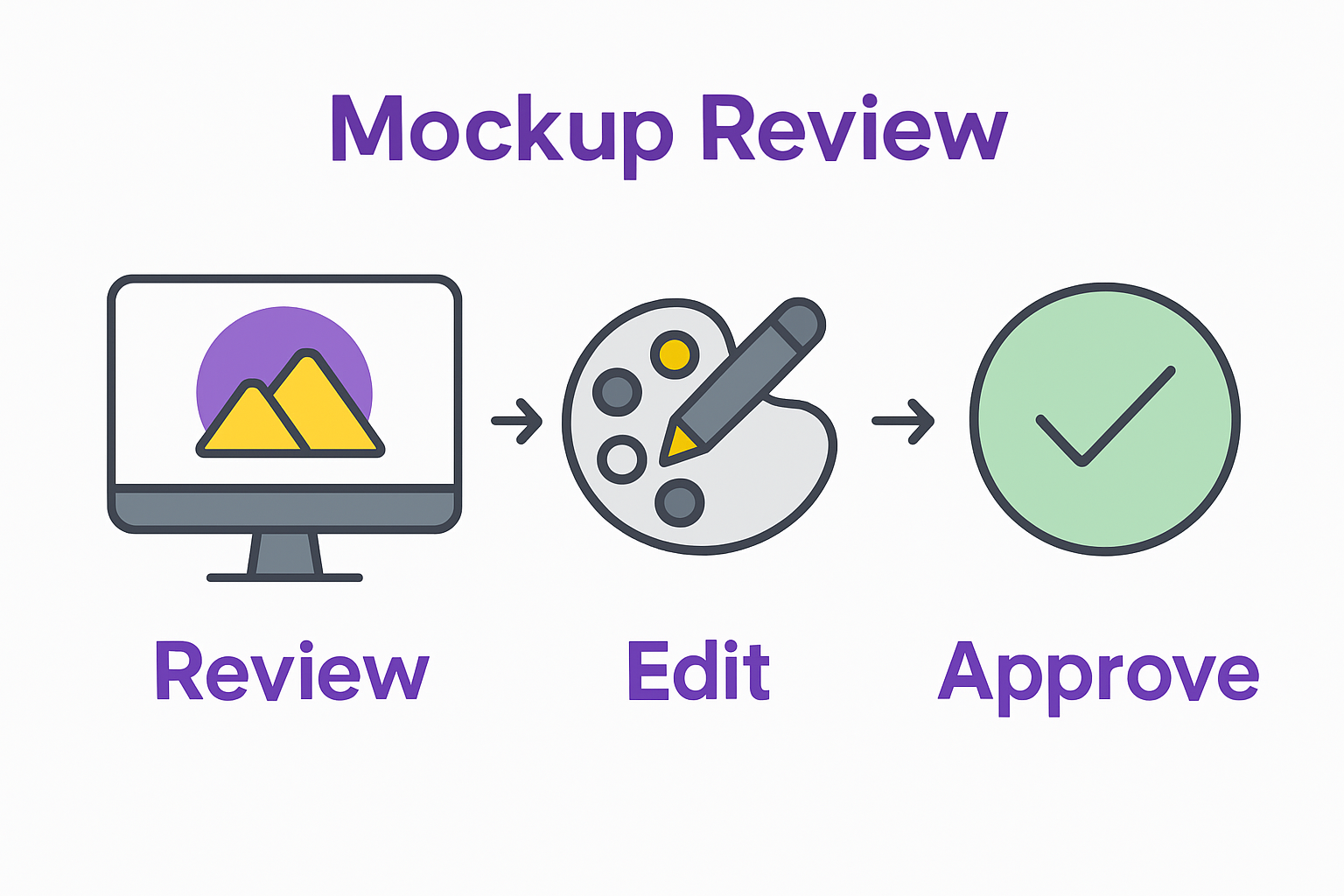 Mockup Review

Review

Edit

Approve