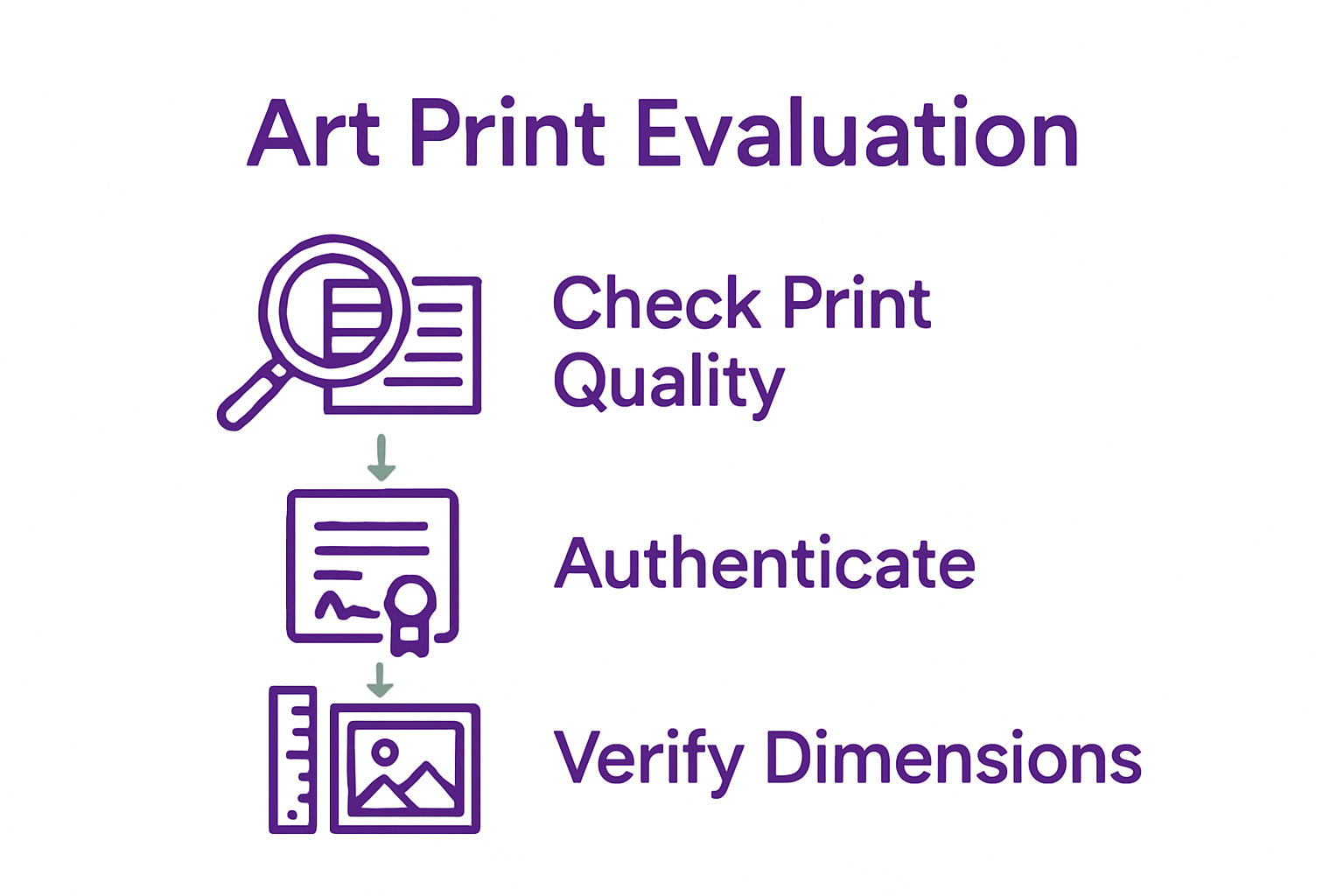 Art Print Evaluation

Check Print Quality

Authenticate

Verify Dimensions