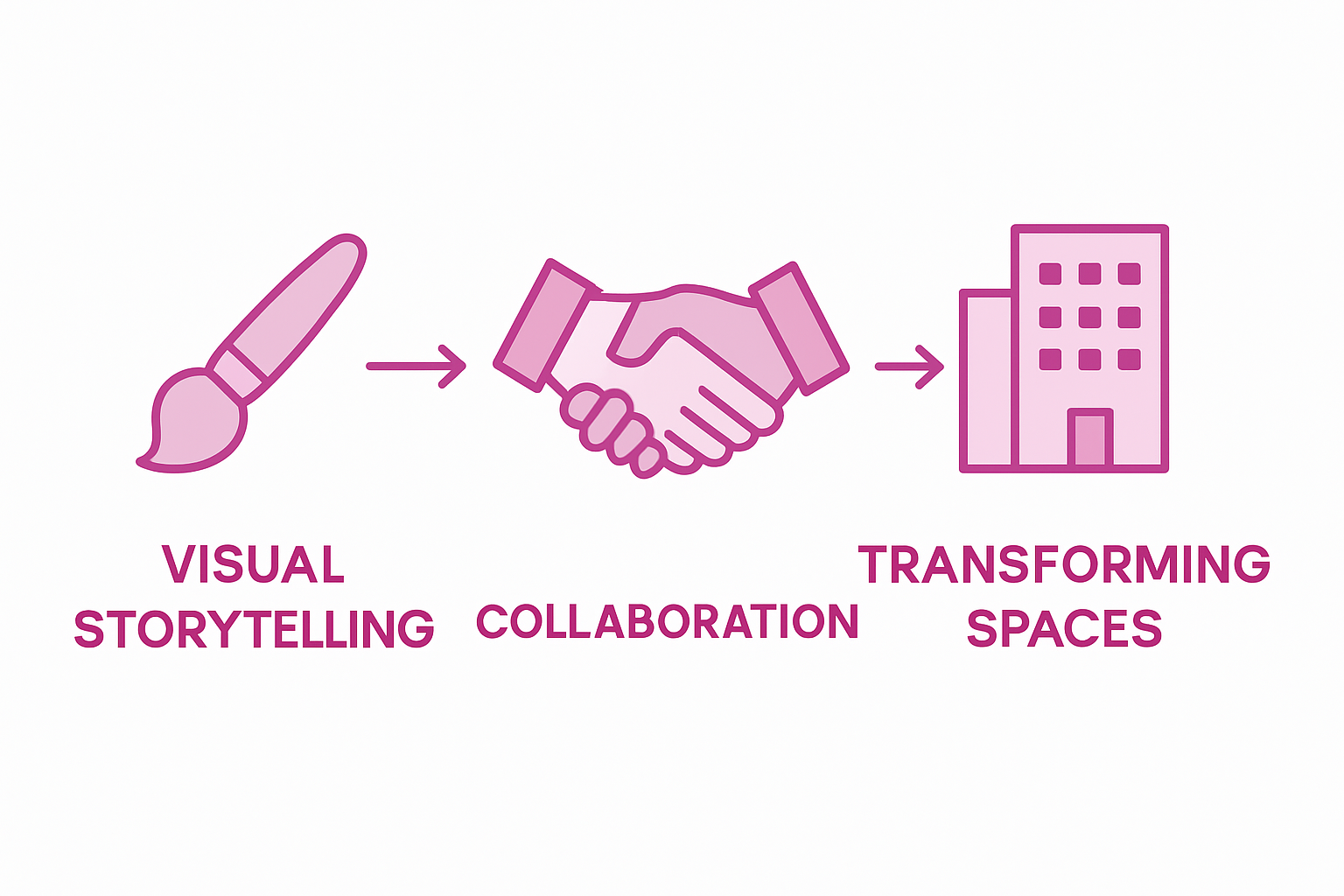 VISUAL STORYTELLING

COLLABORATION

TRANSFORMING SPACES