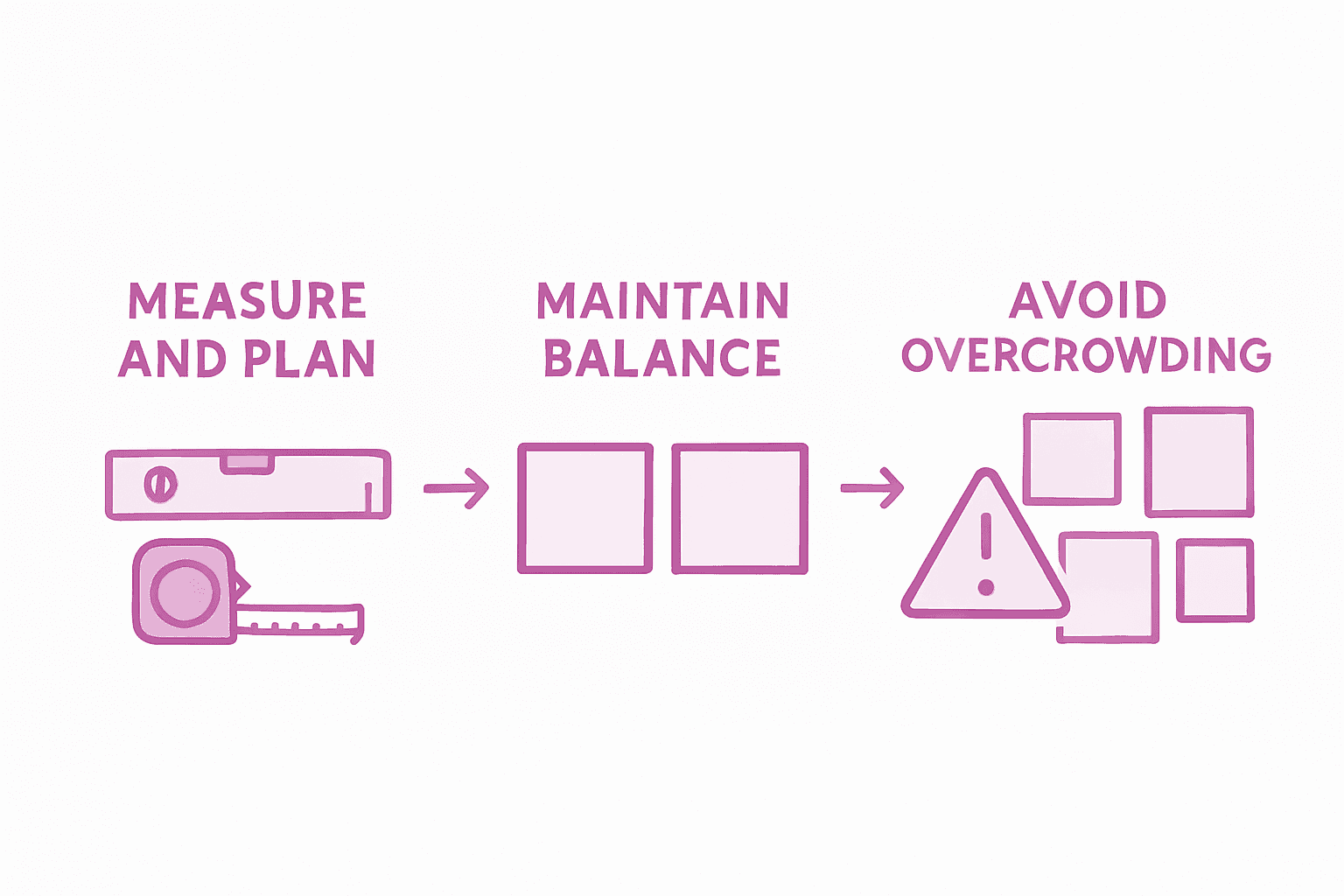 MEASURE AND PLAN

MAINTAIN BALANCE

AVOID OVERCROWDING