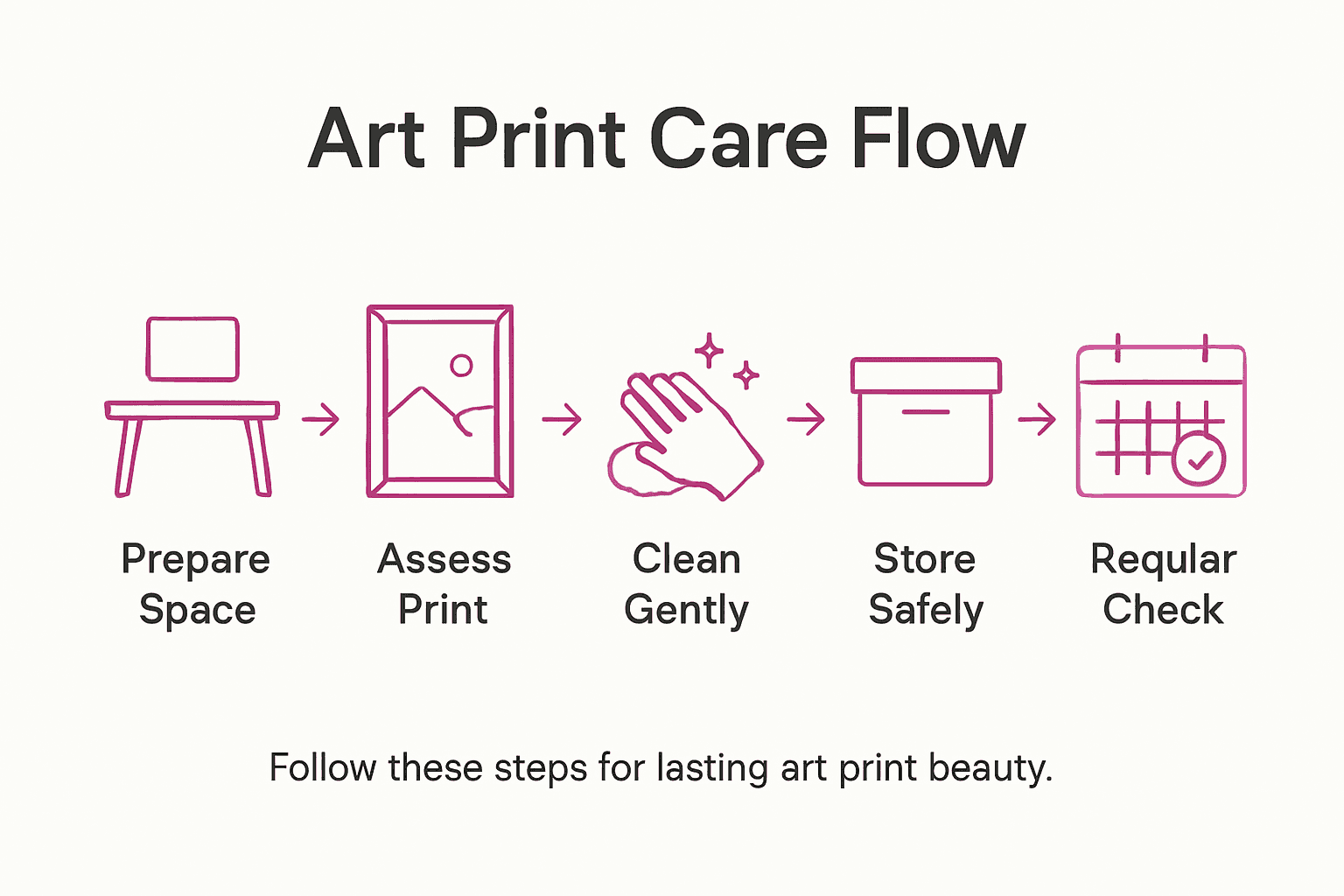 Art Print Care Flow

Prepare Space

Assess Print

Clean Gently

Store Safely

Reqular Check

Follow these steps for lasting art print beauty.