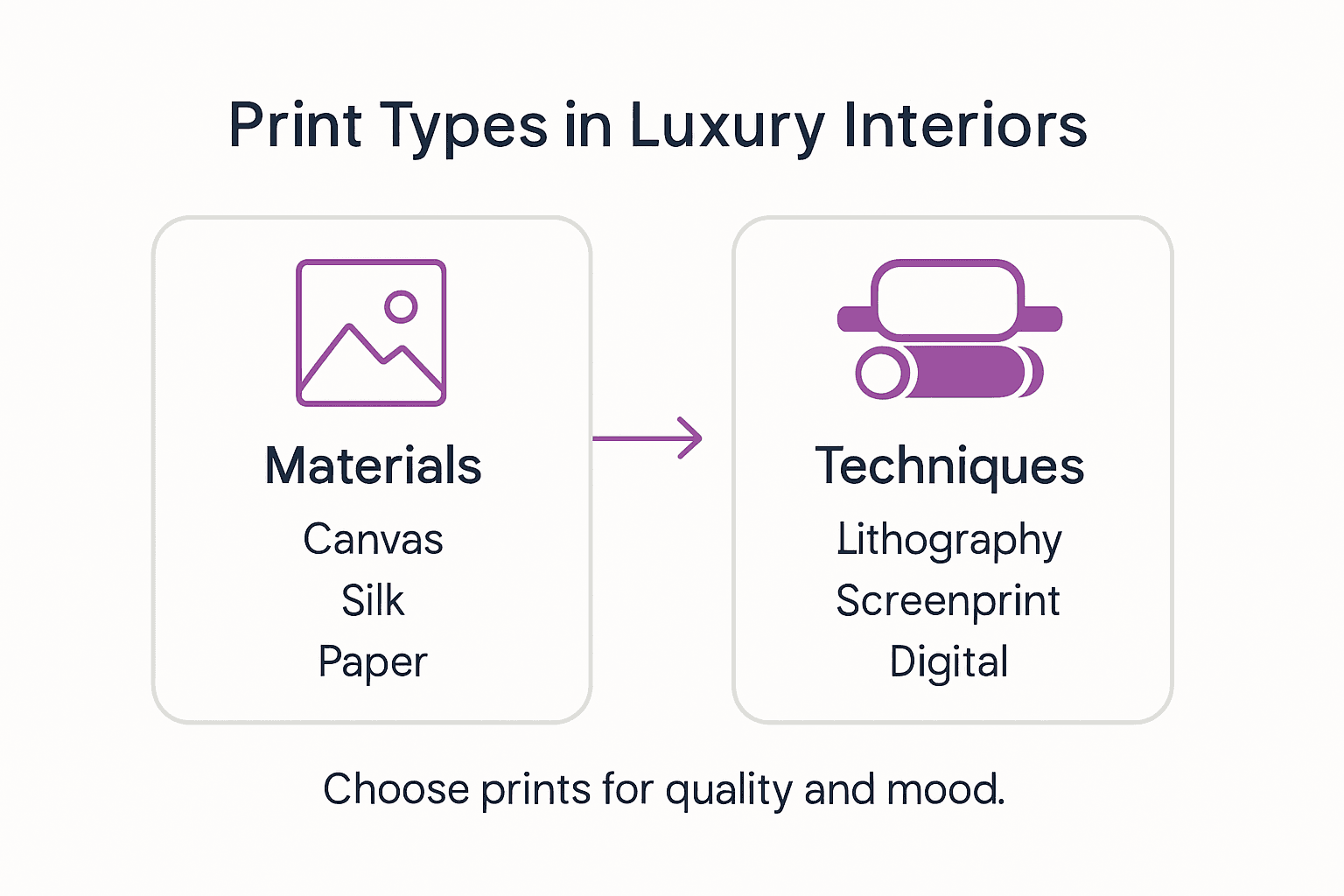 Print Types in Luxury Interiors

Materials
Canvas
Silk
Paper

Techniques
Lithography
Screenprint
Digital

Choose prints for quality and mood.