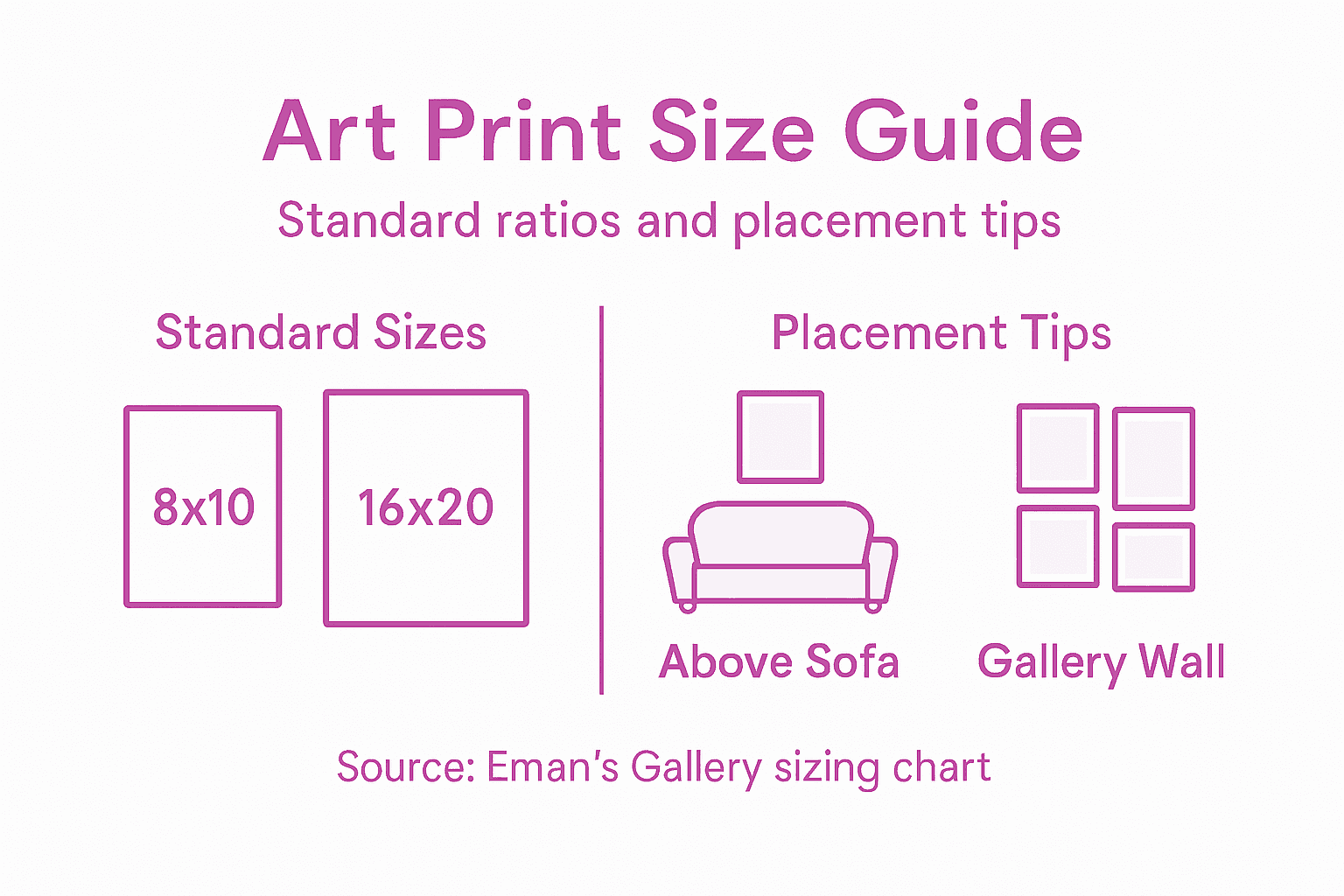 Art Print Size Guide

Standard ratios and placement tips

Standard Sizes

8x10

16x20

Placement Tips

Above Sofa

Gallery Wall

Source: Eman's Gallery sizing chart