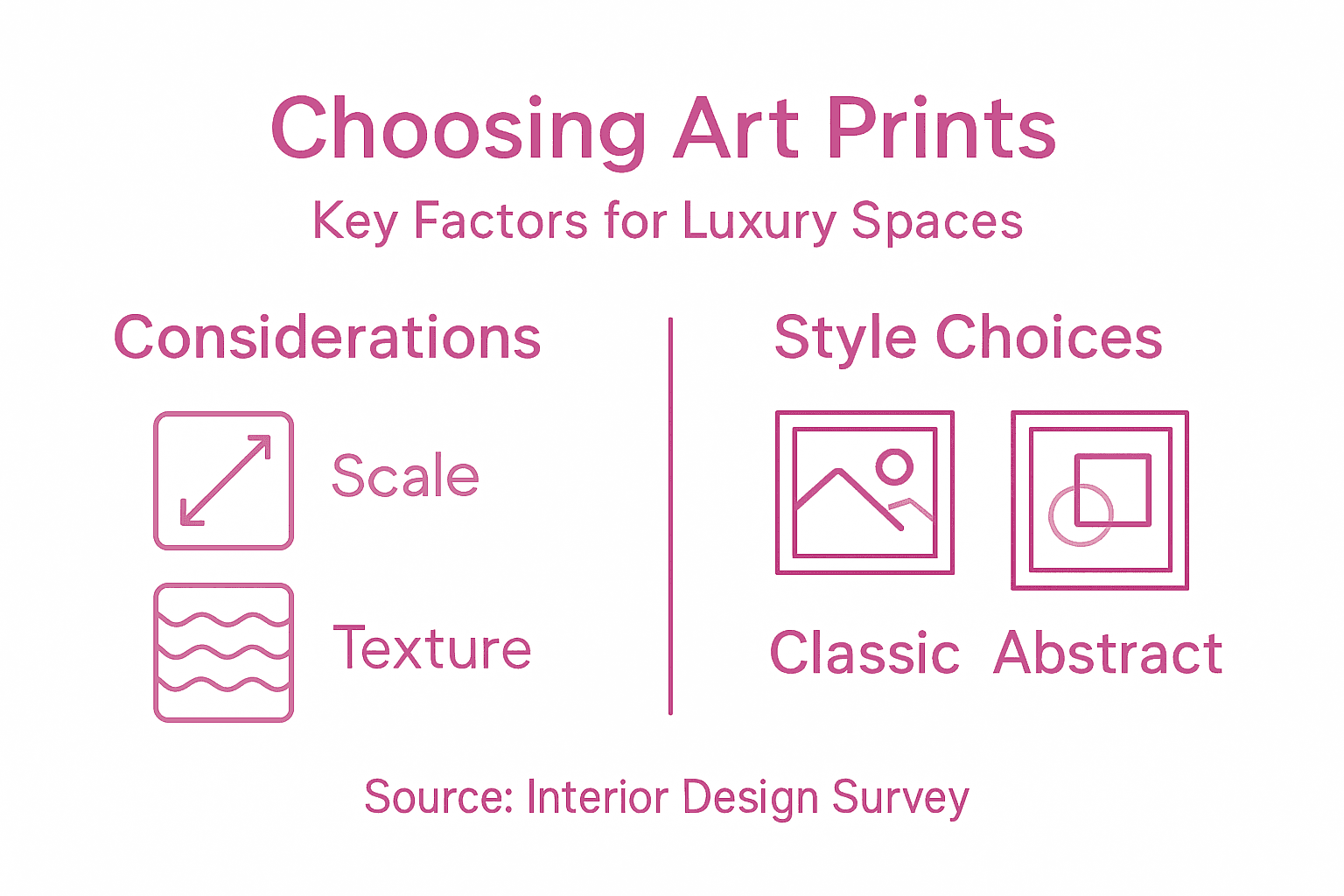 Choosing Art Prints

Key Factors for Luxury Spaces

Considerations

Scale

Texture

Style Choices

Classic Abstract

Source: Interior Design Survey