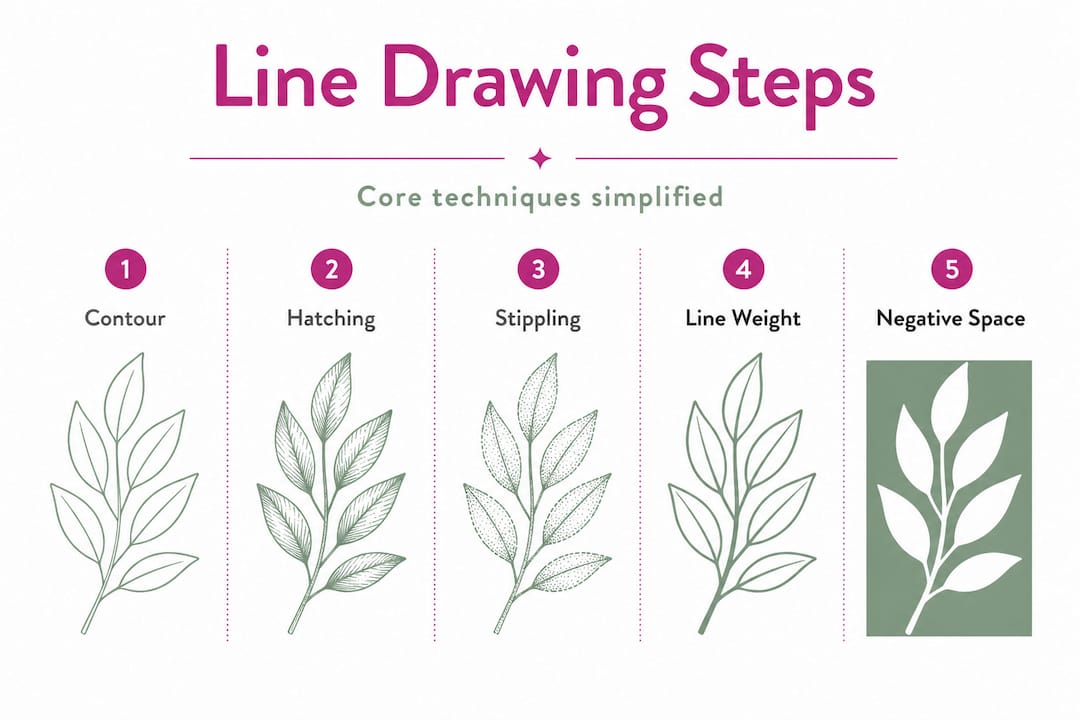 Line Drawing Steps

Core techniques simplified

1
Contour

2
Hatching

3
Stippling

4
Line Weight

5
Negative Space