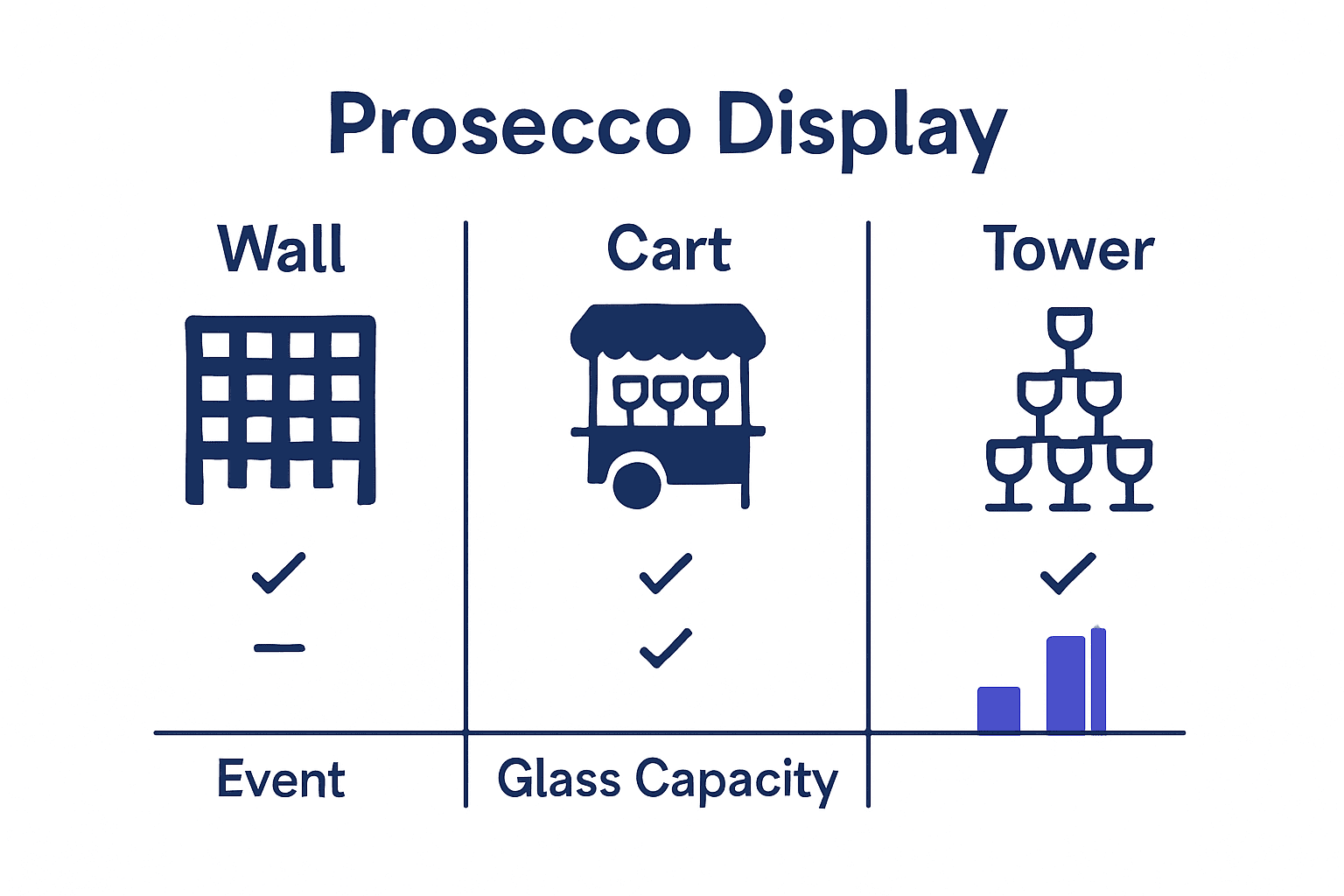 Prosecco Display

Wall

Cart

Tower

Event

Glass Capacity