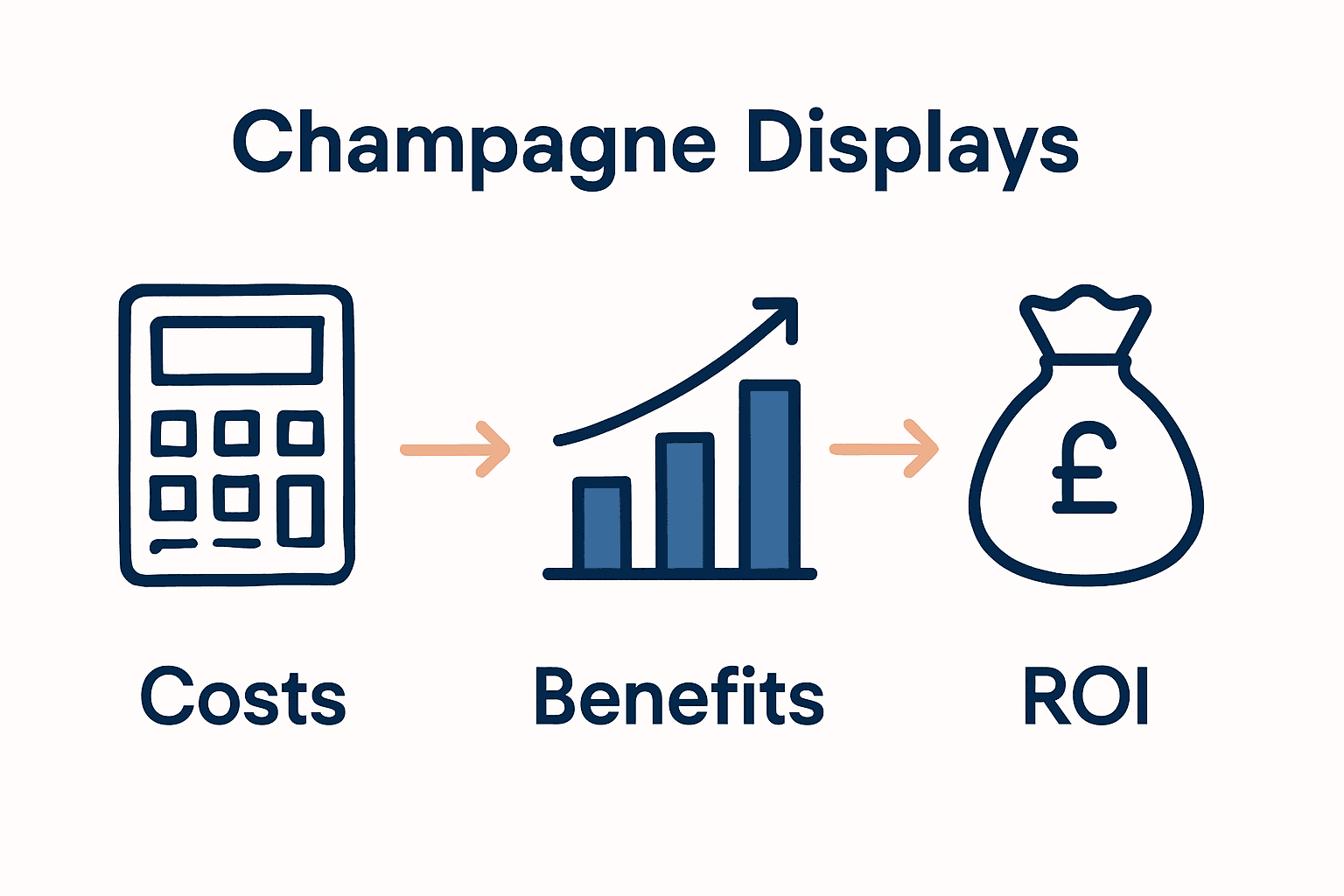 Champagne Displays

£

Costs

Benefits

ROI