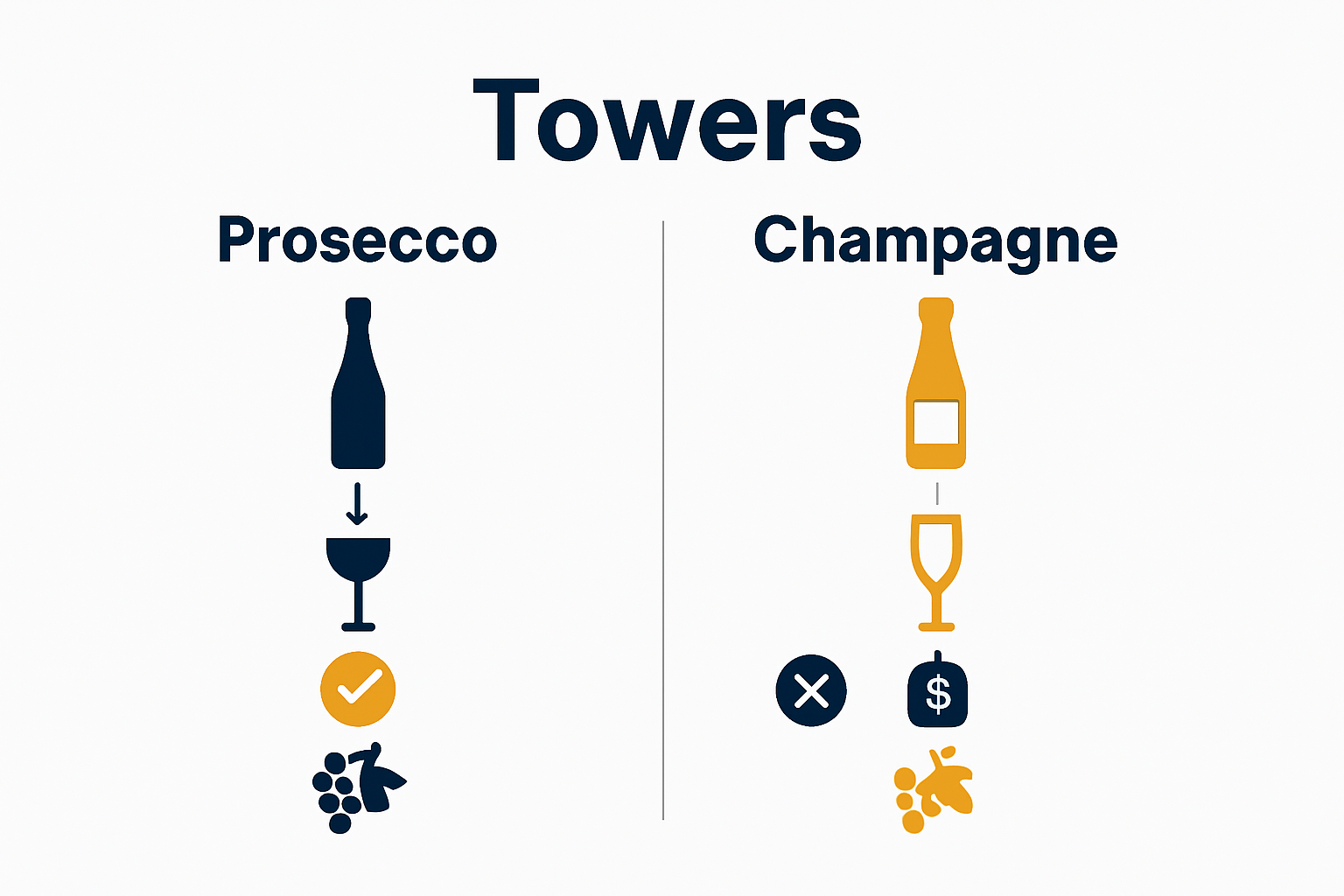 Towers

Prosecco

Champagne

$