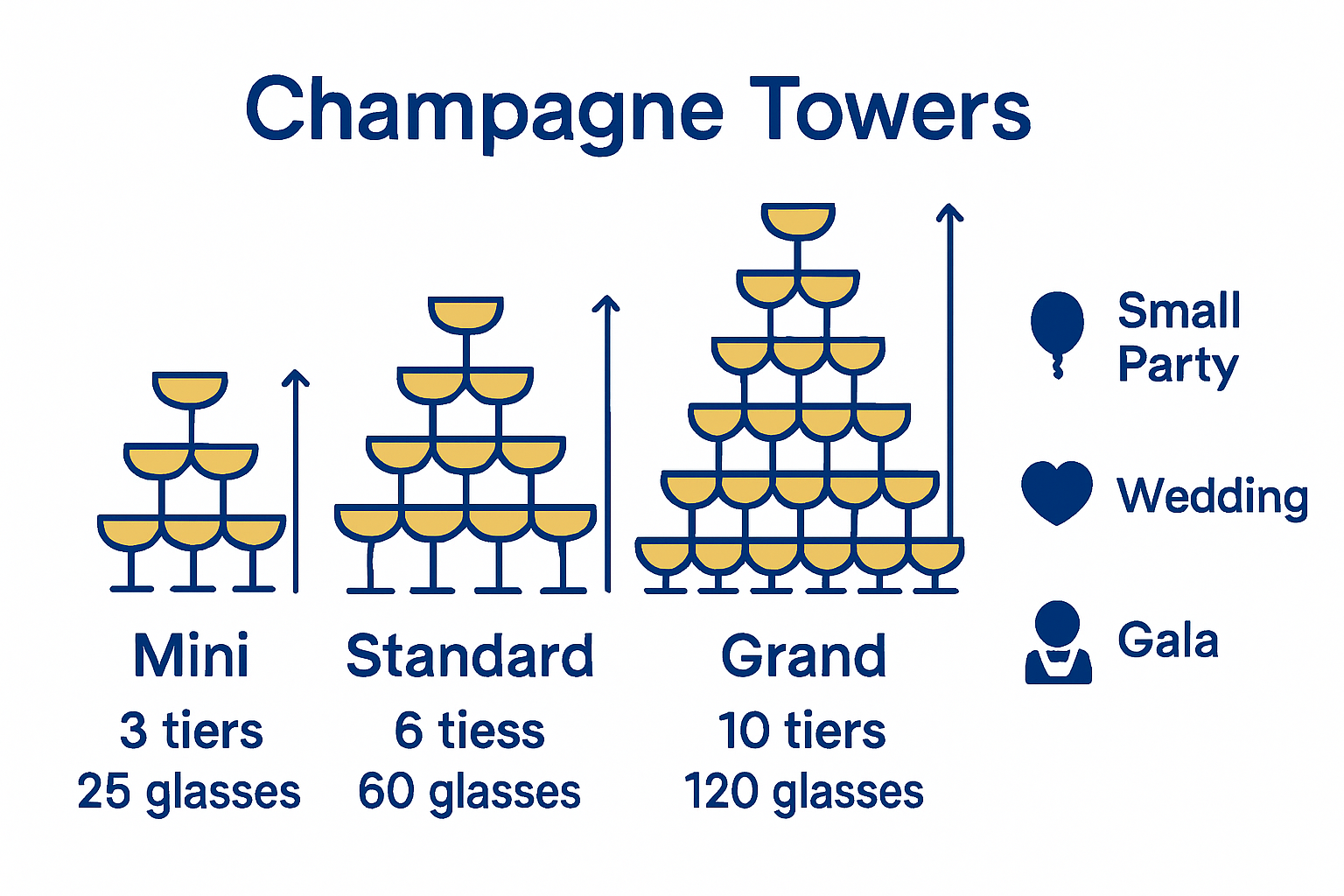 Champagne Towers

Mini
3 tiers
25 glasses

Standard
6 tiess
60 glasses

Grand
10 tiers
120 glasses

Small Party

Wedding

Gala