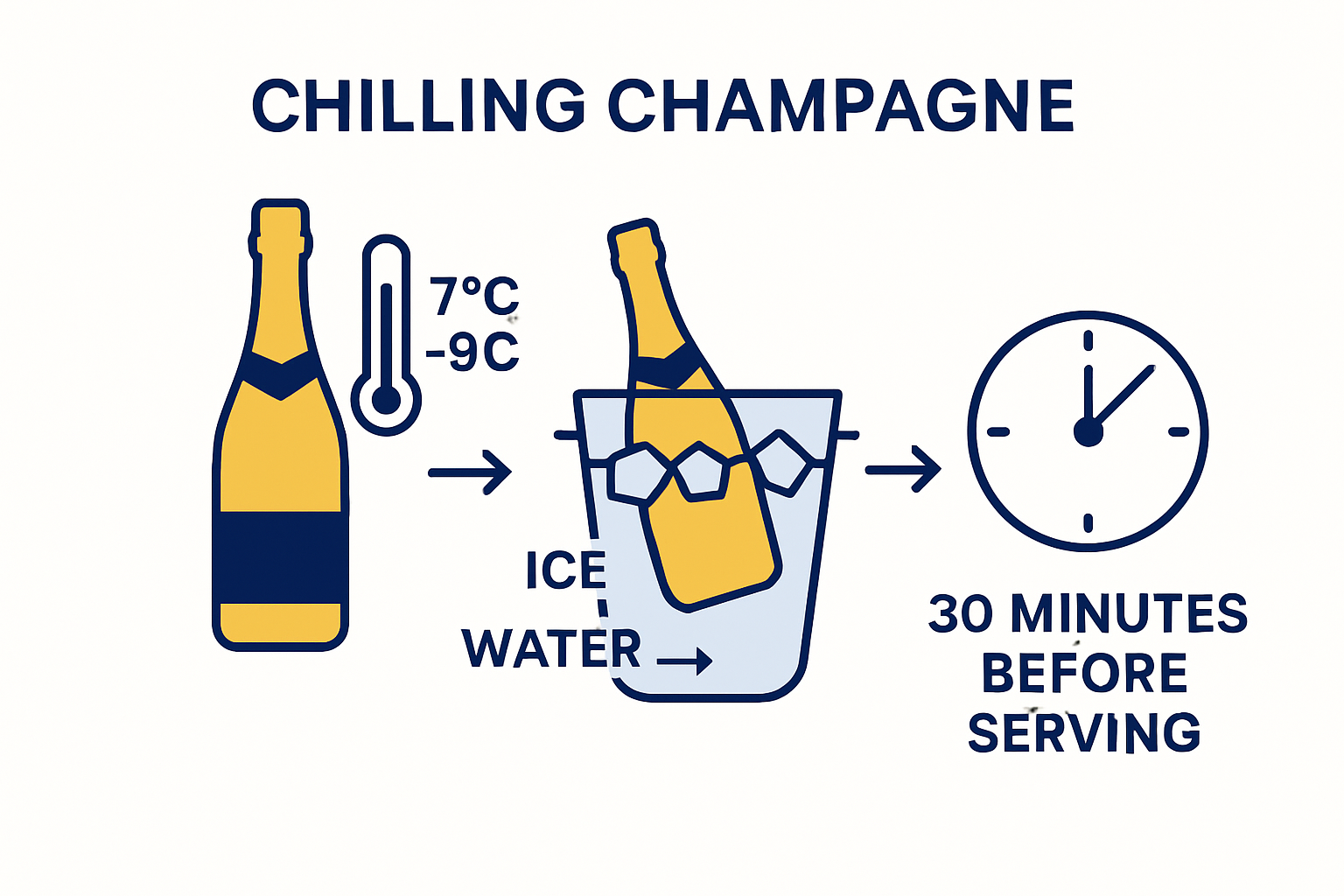 CHILLING CHAMPAGNE

7°C
-9C

ICE
WATER

30 MINUTES
BEFORE
SERVING