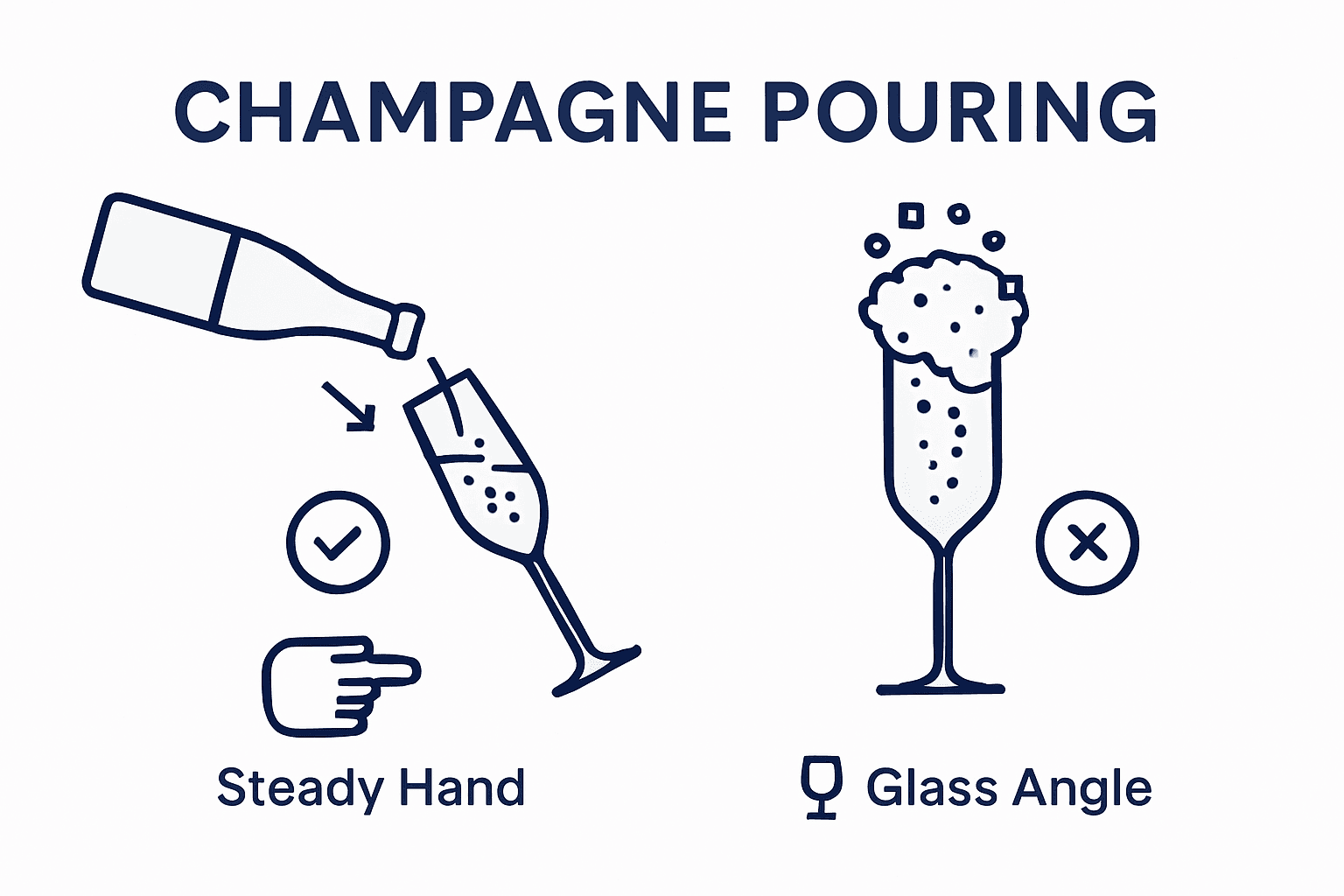 CHAMPAGNE POURING

Steady Hand

Glass Angle