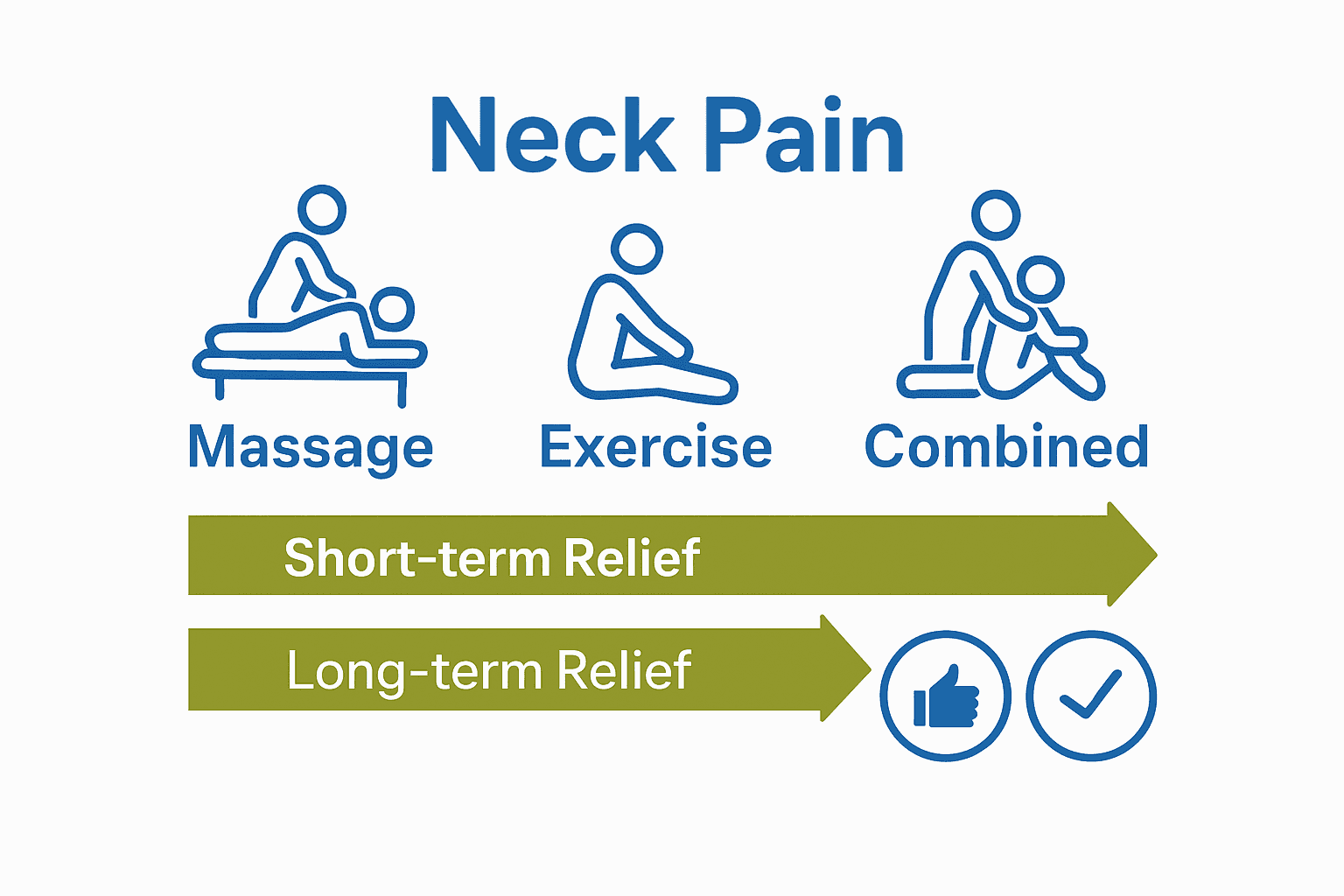 Neck Pain

Massage

Exercise

Combined

Short-term Relief

Long-term Relief