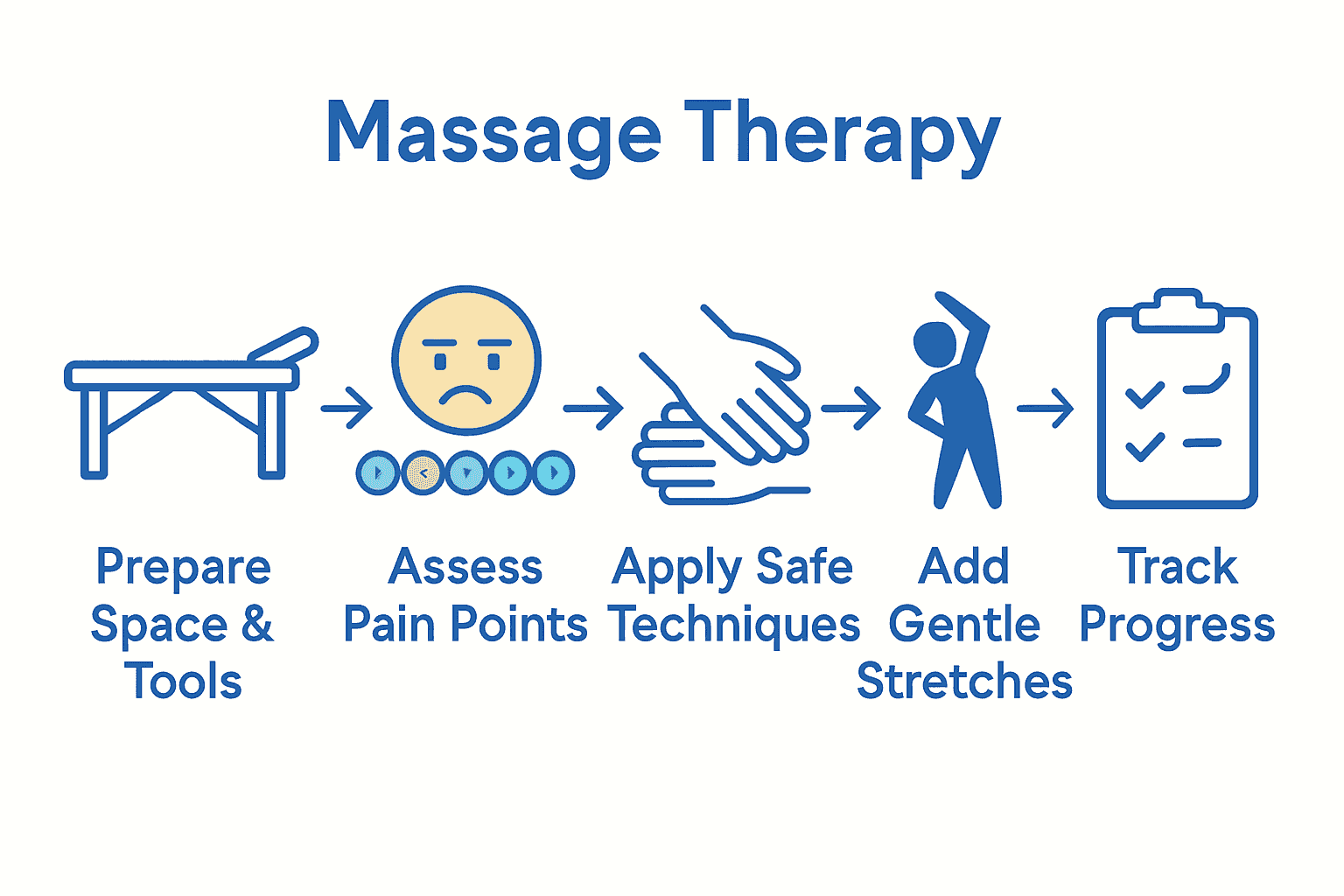 Massage Therapy

Prepare Space & Tools

Assess Pain Points

Apply Safe Techniques

Add Gentle Stretches

Track Progress