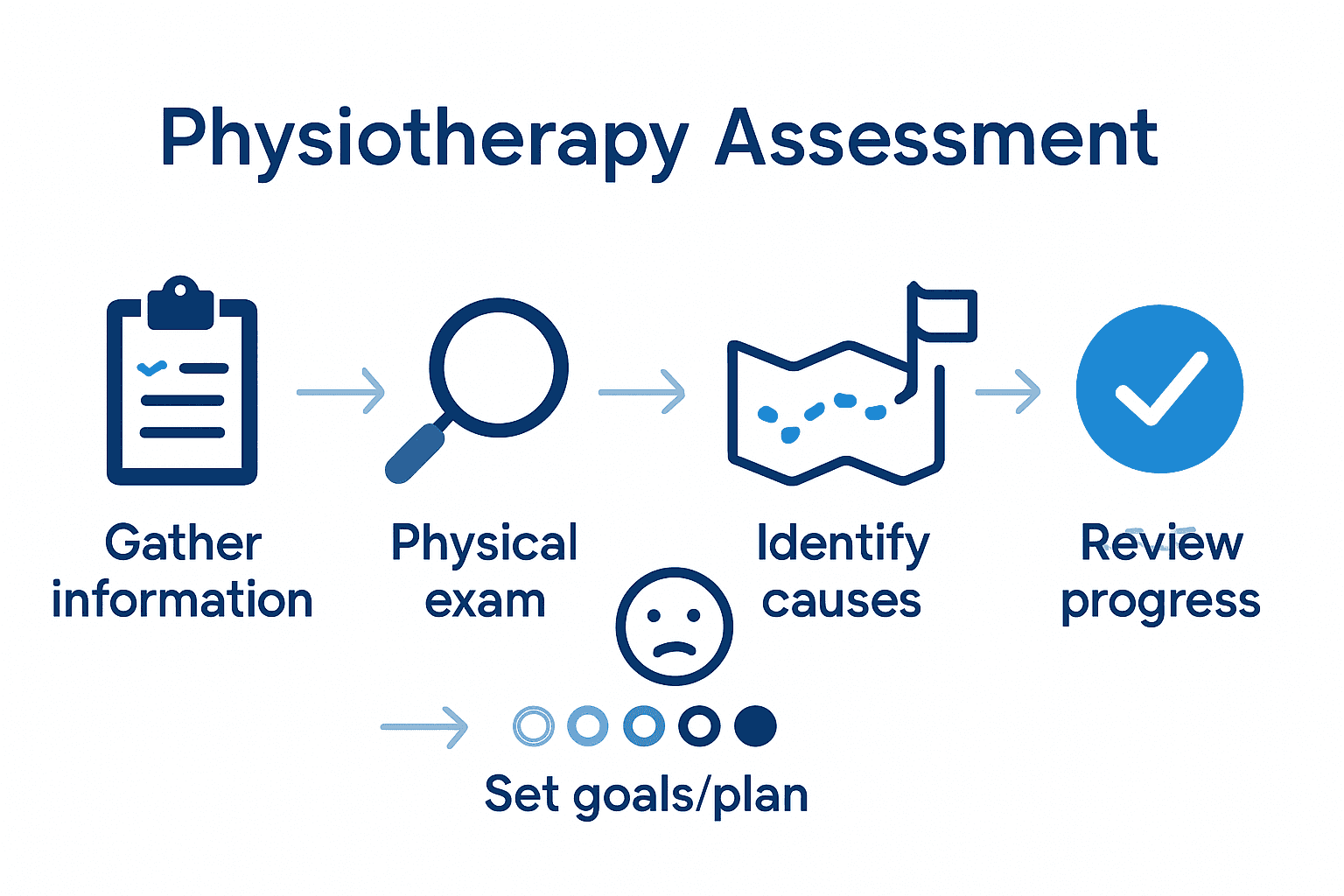 Physiotherapy Assessment

Gather information

Physical exam

Identify causes

Review progress

Set goals/plan