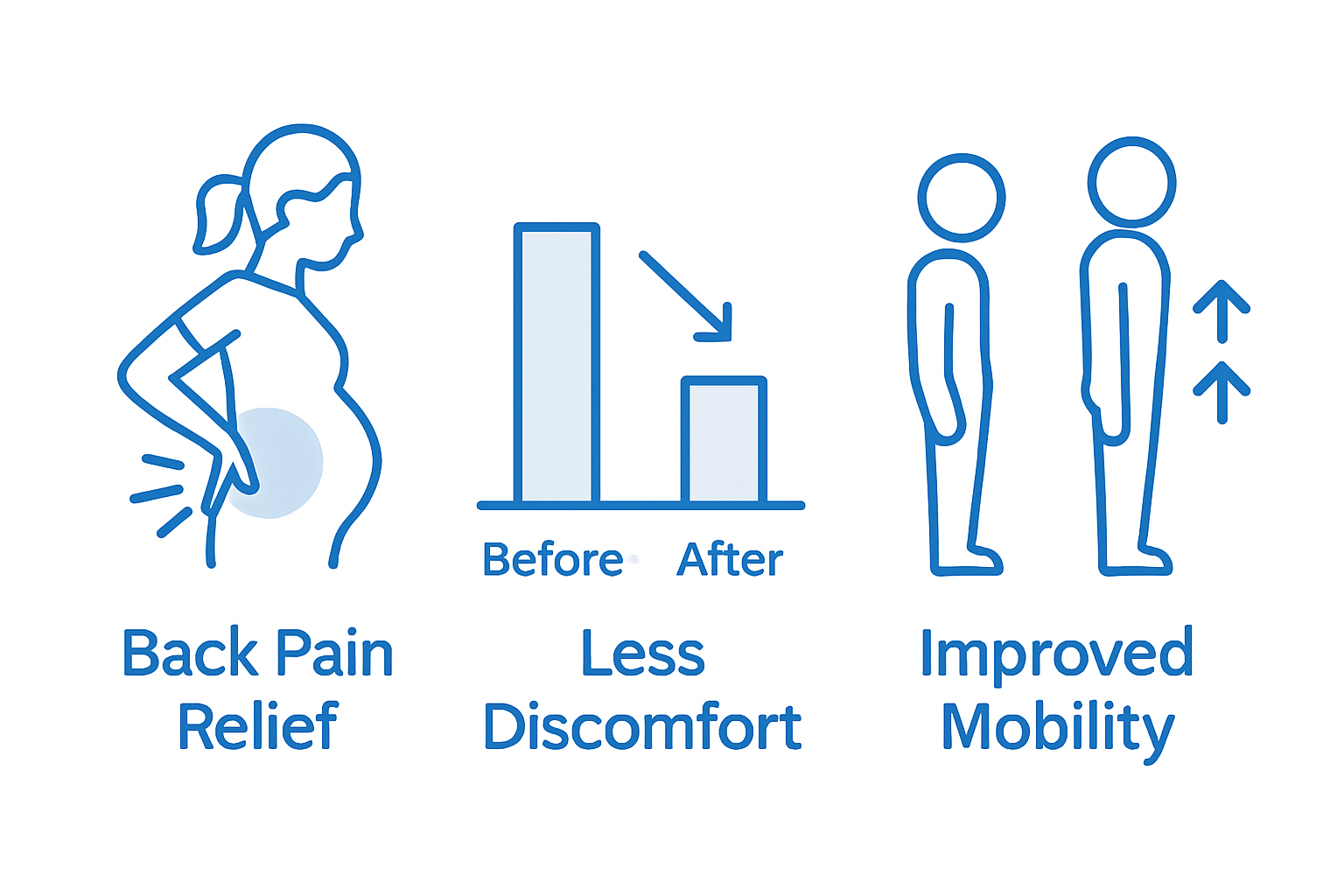 Before After

Back Pain Relief

Less Discomfort

Improved Mobility