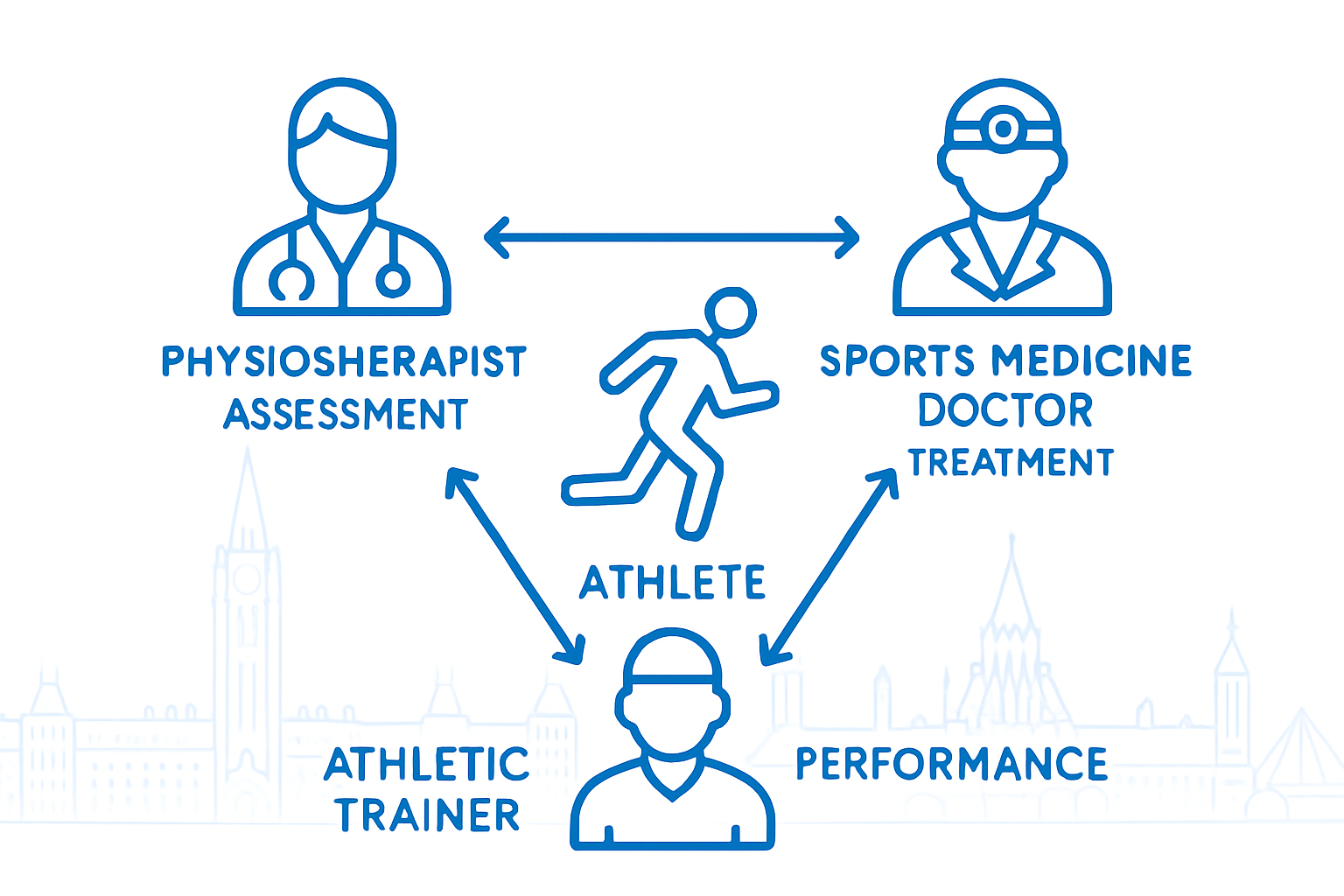 PHYSIOSHERAPIST ASSESSMENT

SPORTS MEDICINE DOCTOR TREATMENT

ATHLETE

ATHLETIC TRAINER

PERFORMANCE