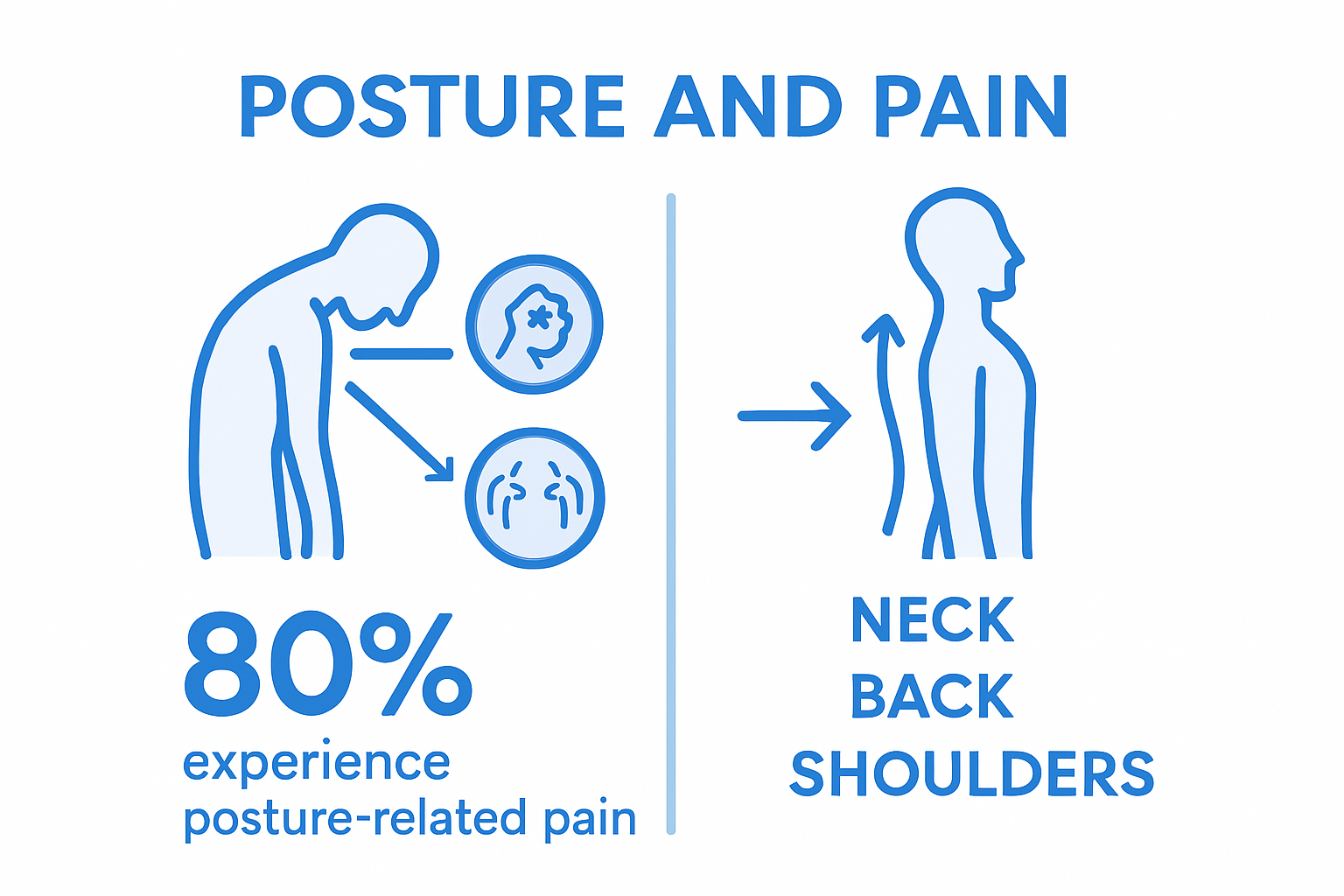 POSTURE AND PAIN

80%
experience posture-related pain

NECK
BACK
SHOULDERS