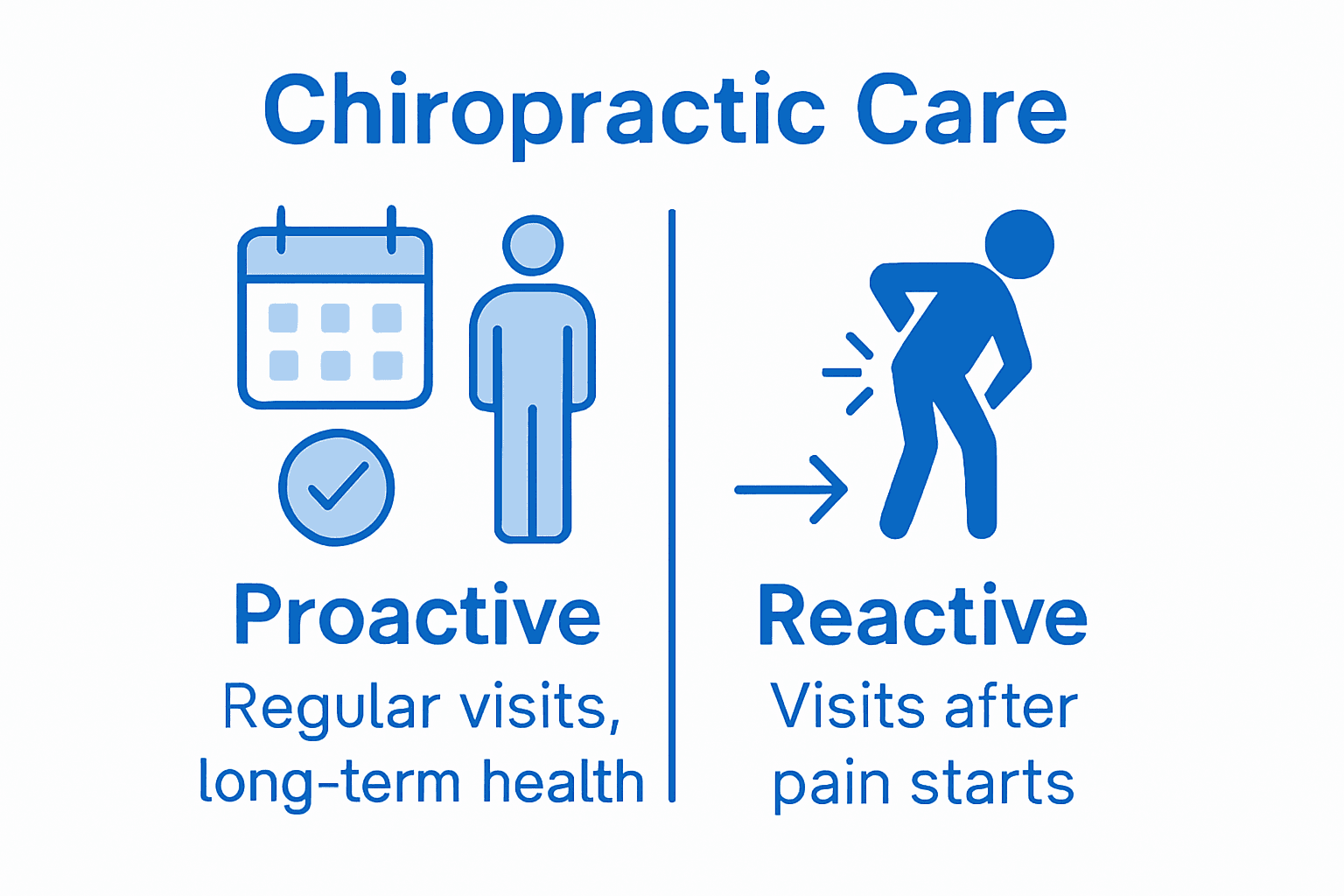 Chiropractic Care

Proactive
Regular visits, long-term health

Reactive
Visits after pain starts