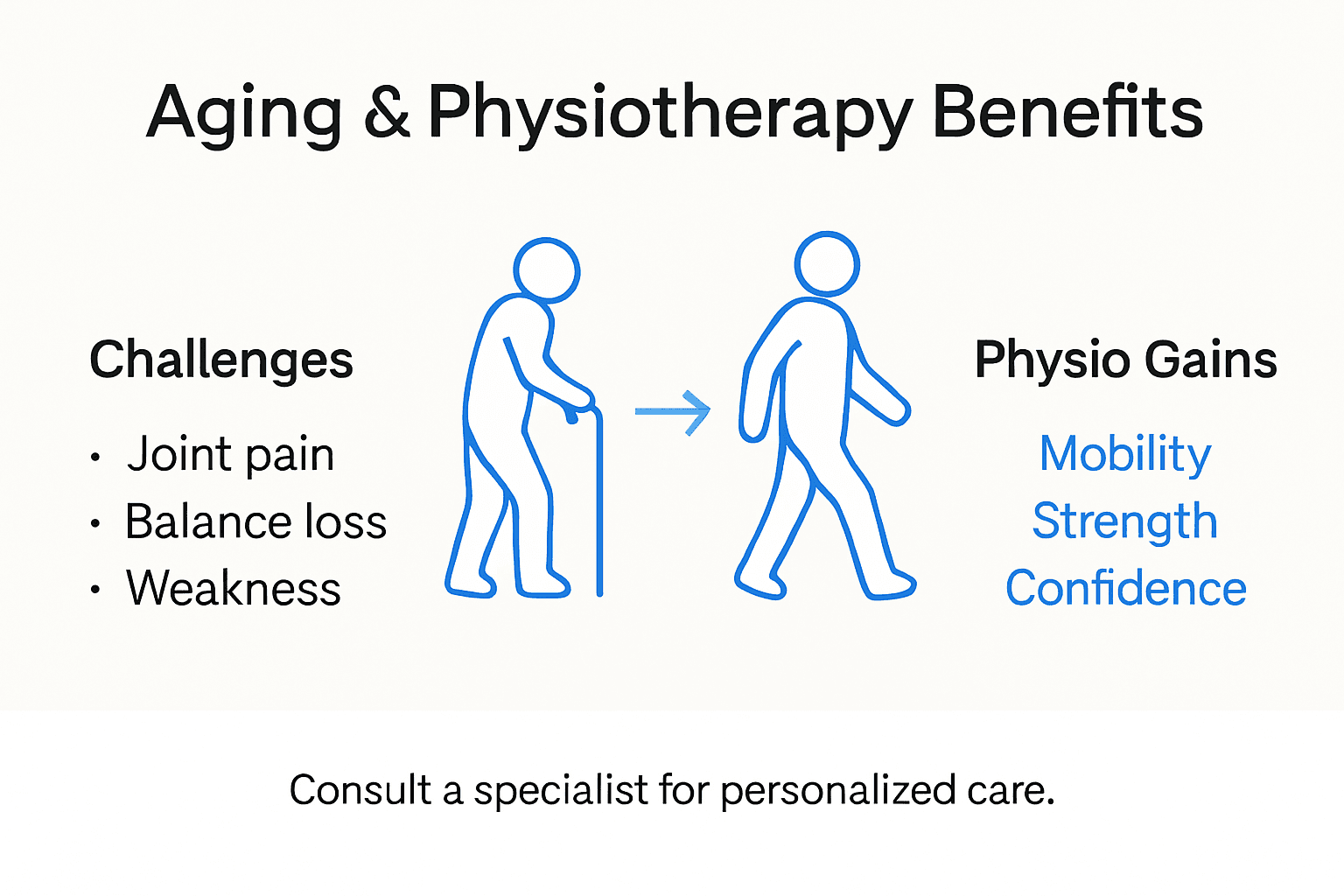 Aging & Physiotherapy Benefits

Challenges

• Joint pain
• Balance loss
• Weakness

Physio Gains

Mobility
Strength
Confidence

Consult a specialist for personalized care.