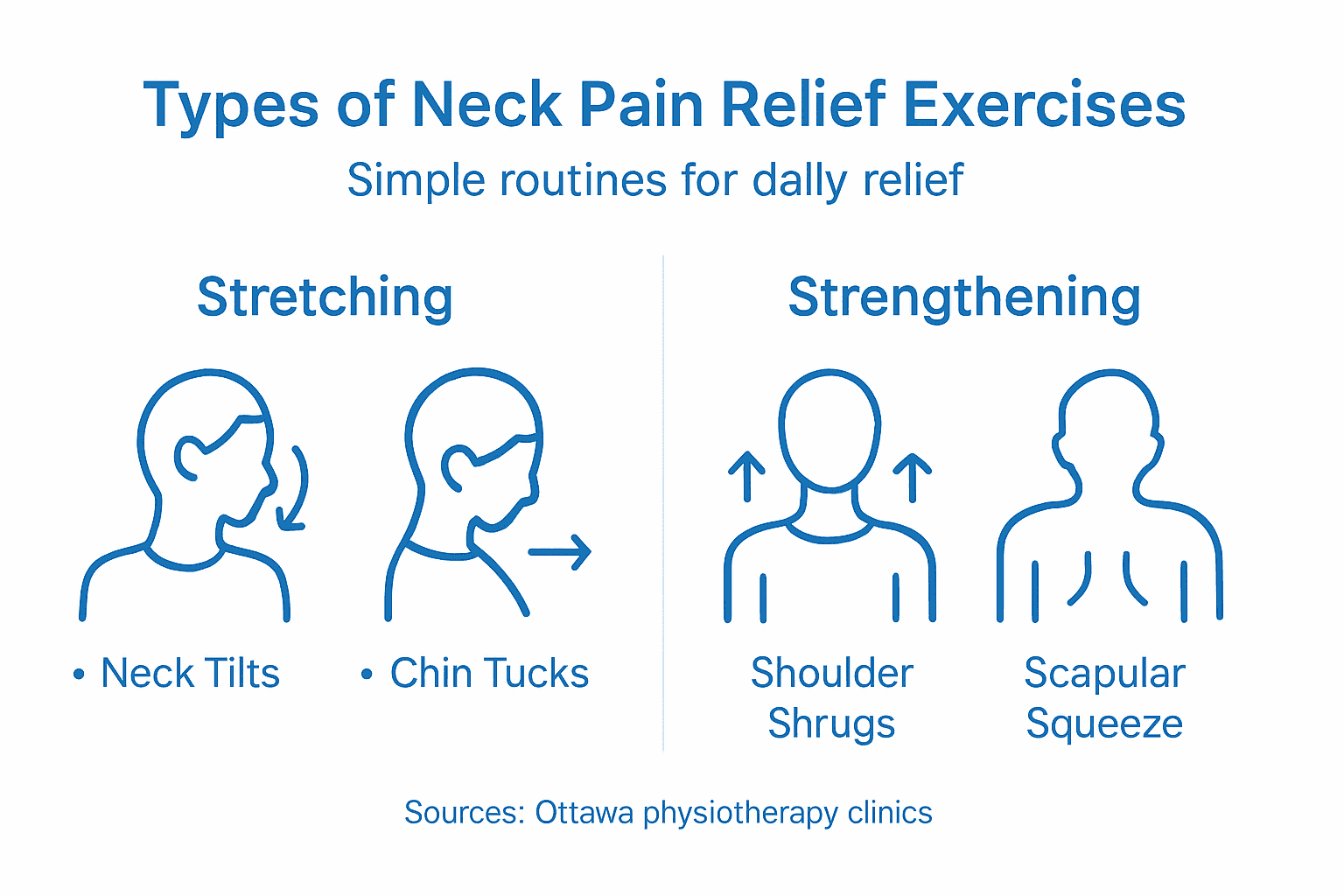 Types of Neck Pain Relief Exercises

Simple routines for dally relief

Stretching

• Neck Tilts

• Chin Tucks

Strengthening

Shoulder Shrugs

Scapular Squeeze

Sources: Ottawa physiotherapy clinics