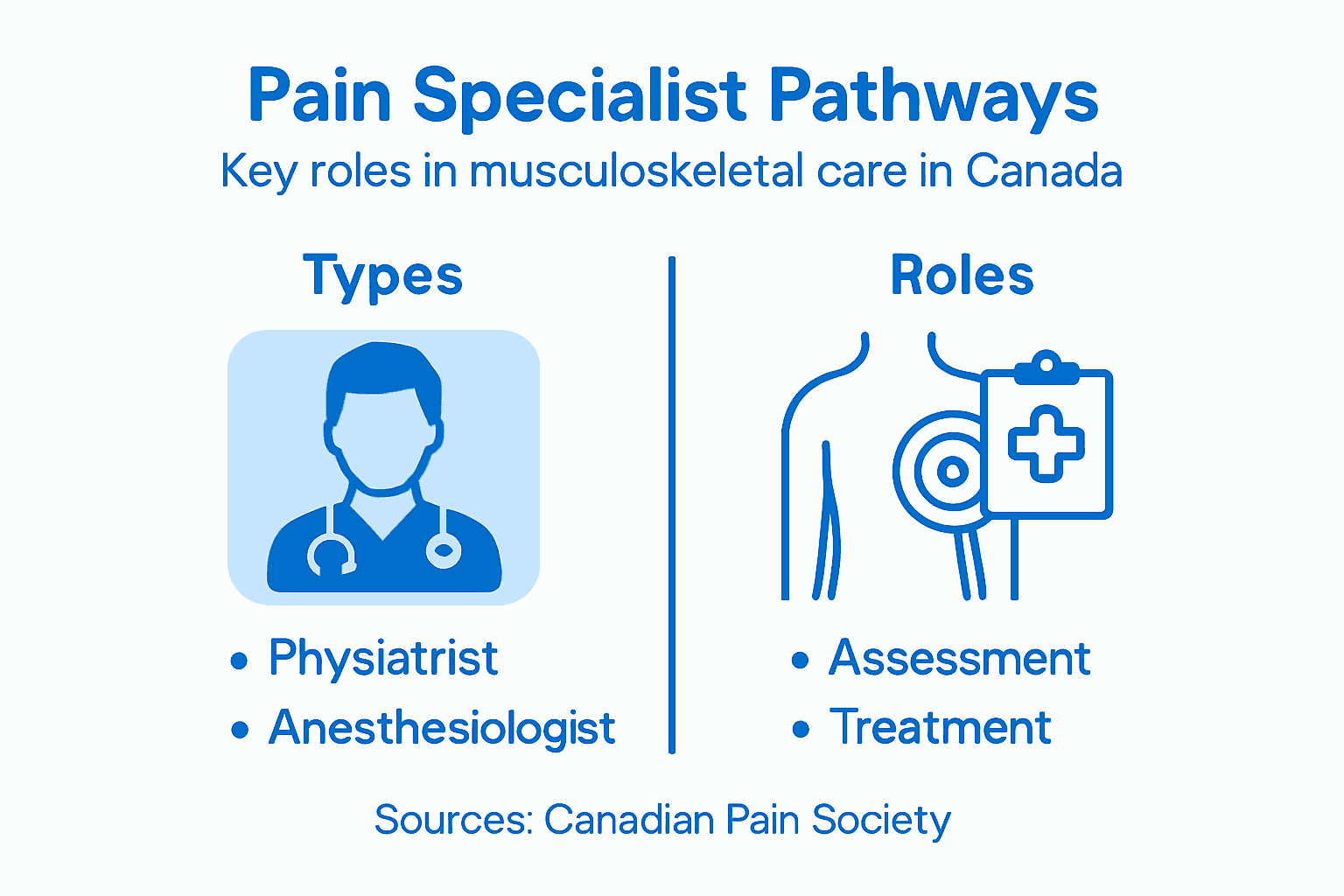 Pain Specialist Pathways

Key roles in musculoskeletal care in Canada

Types

• Physiatrist
• Anesthesiologist

Roles

• Assessment
• Treatment

Sources: Canadian Pain Society