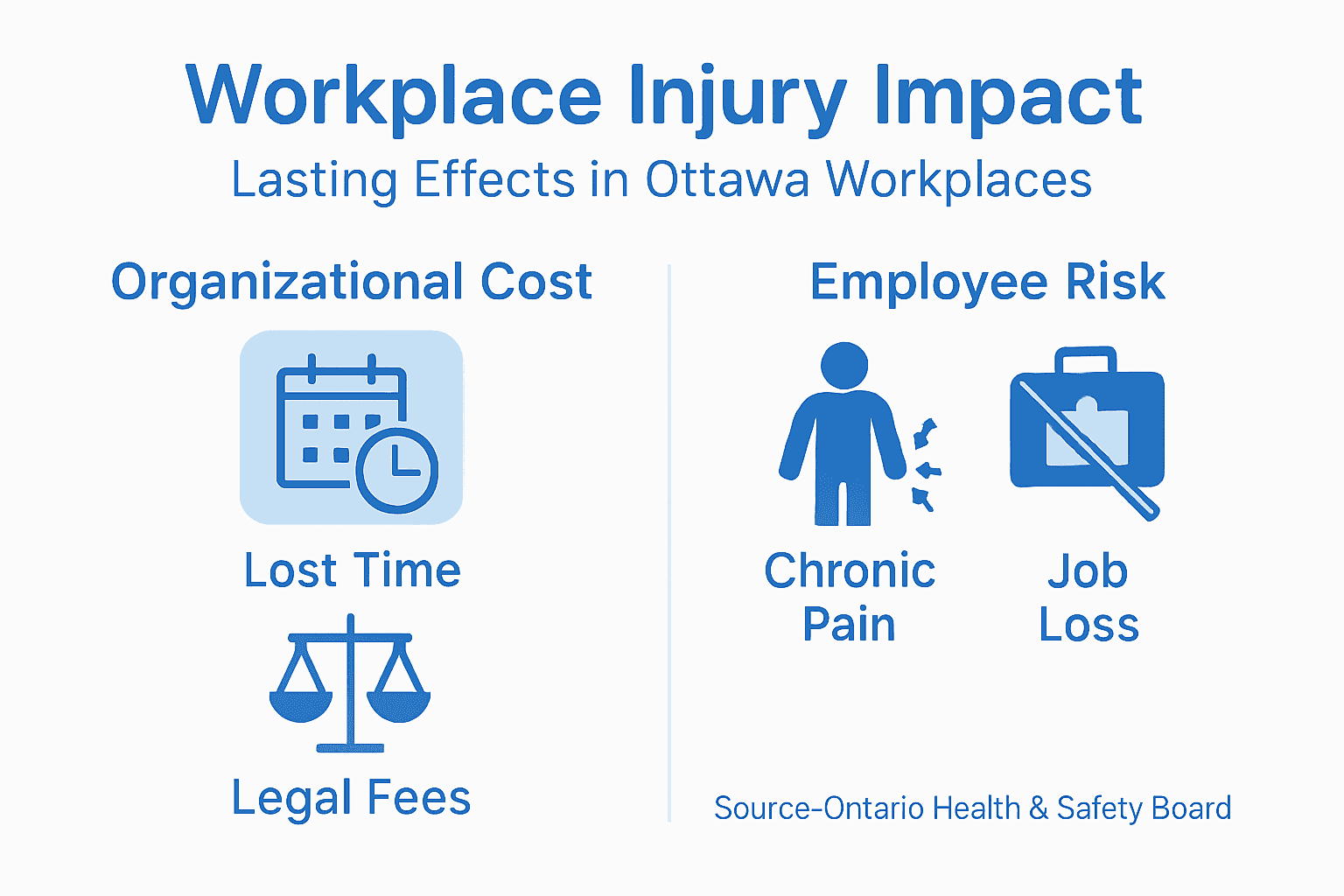 Workplace Injury Impact
Lasting Effects in Ottawa Workplaces

Organizational Cost

Lost Time

Legal Fees

Employee Risk

Chronic Pain

Job Loss

Source-Ontario Health & Safety Board