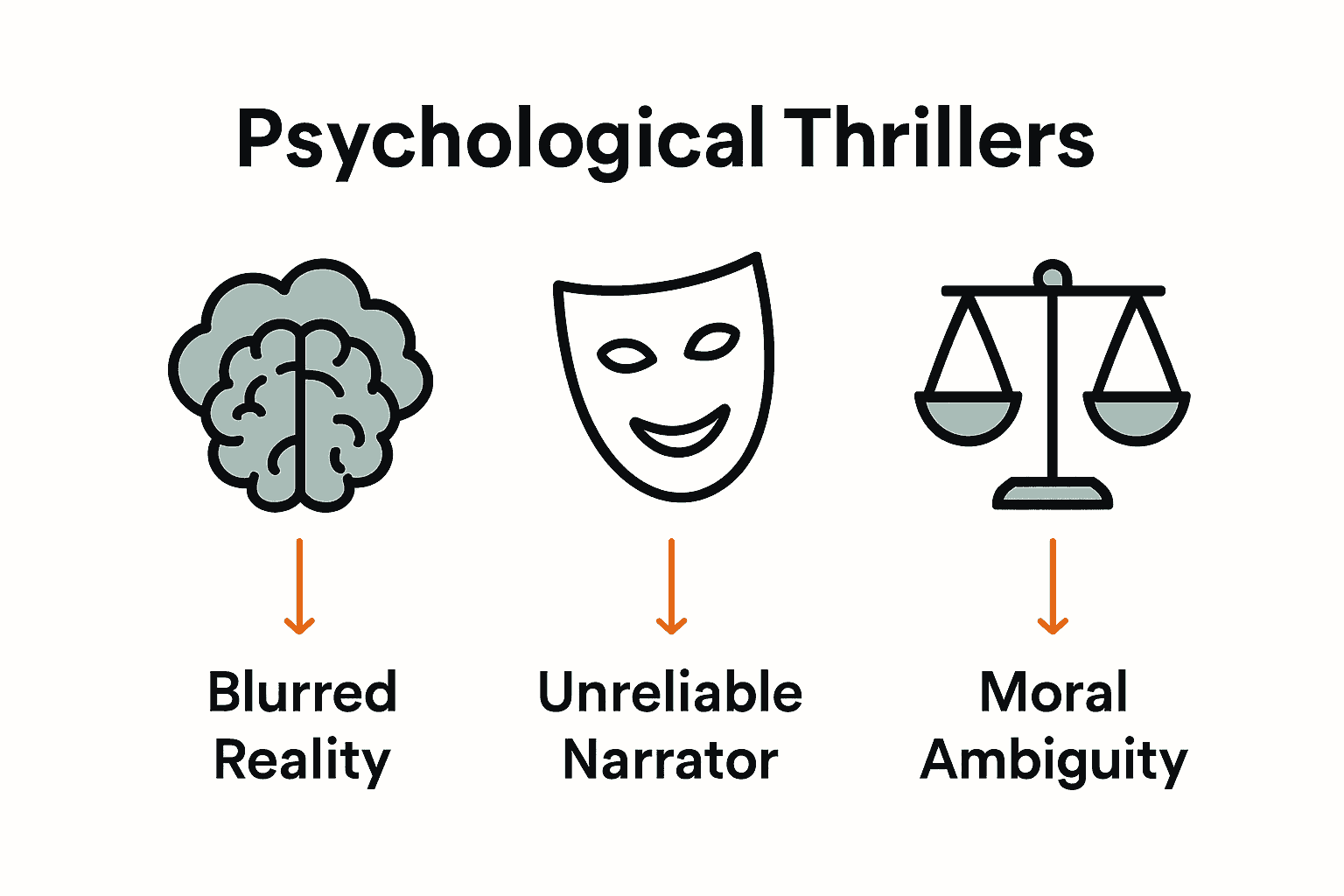 Psychological Thrillers

Blurred Reality

Unreliable Narrator

Moral Ambiguity