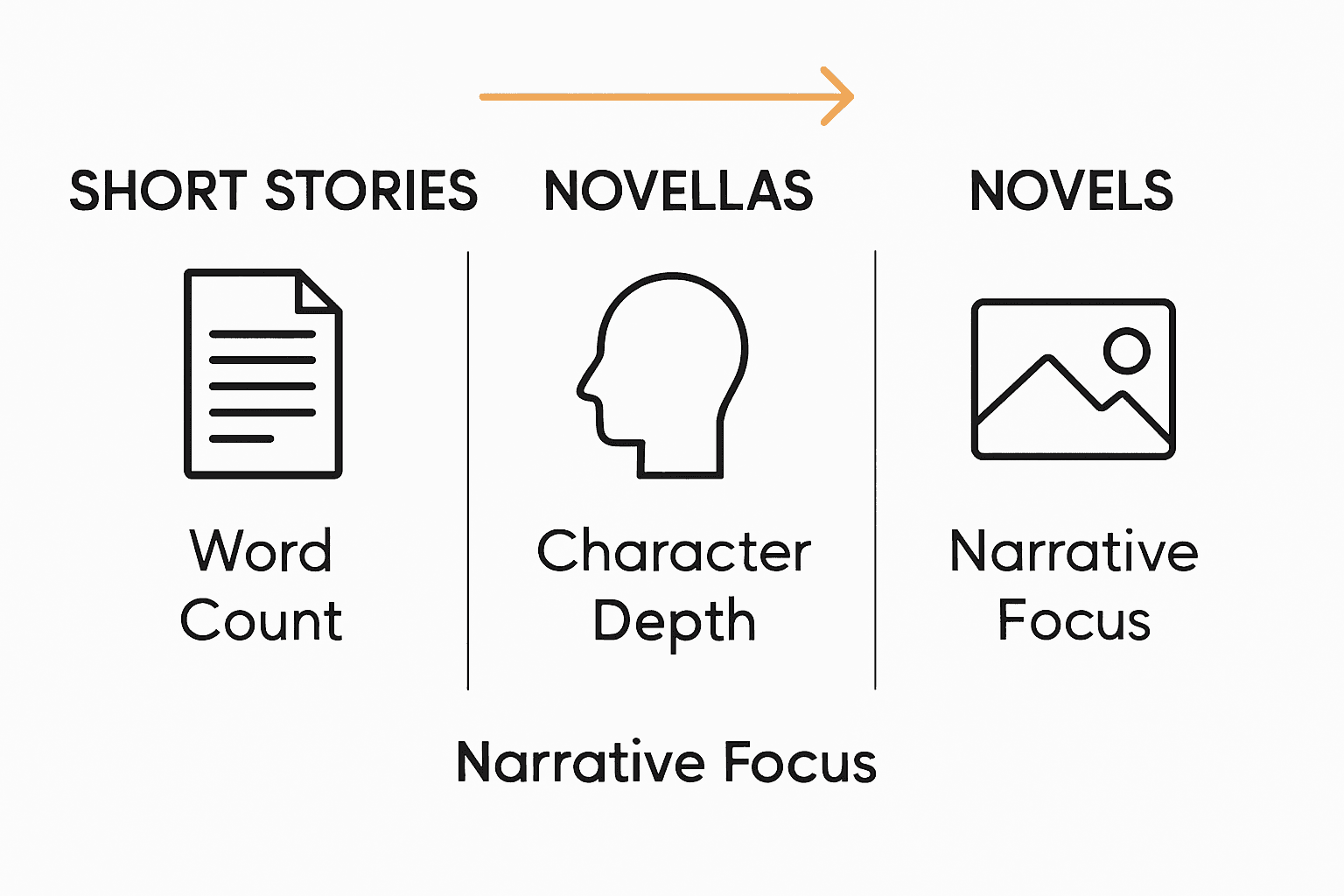 SHORT STORIES

Word Count

NOVELLAS

Character Depth

NOVELS

Narrative Focus

Narrative Focus