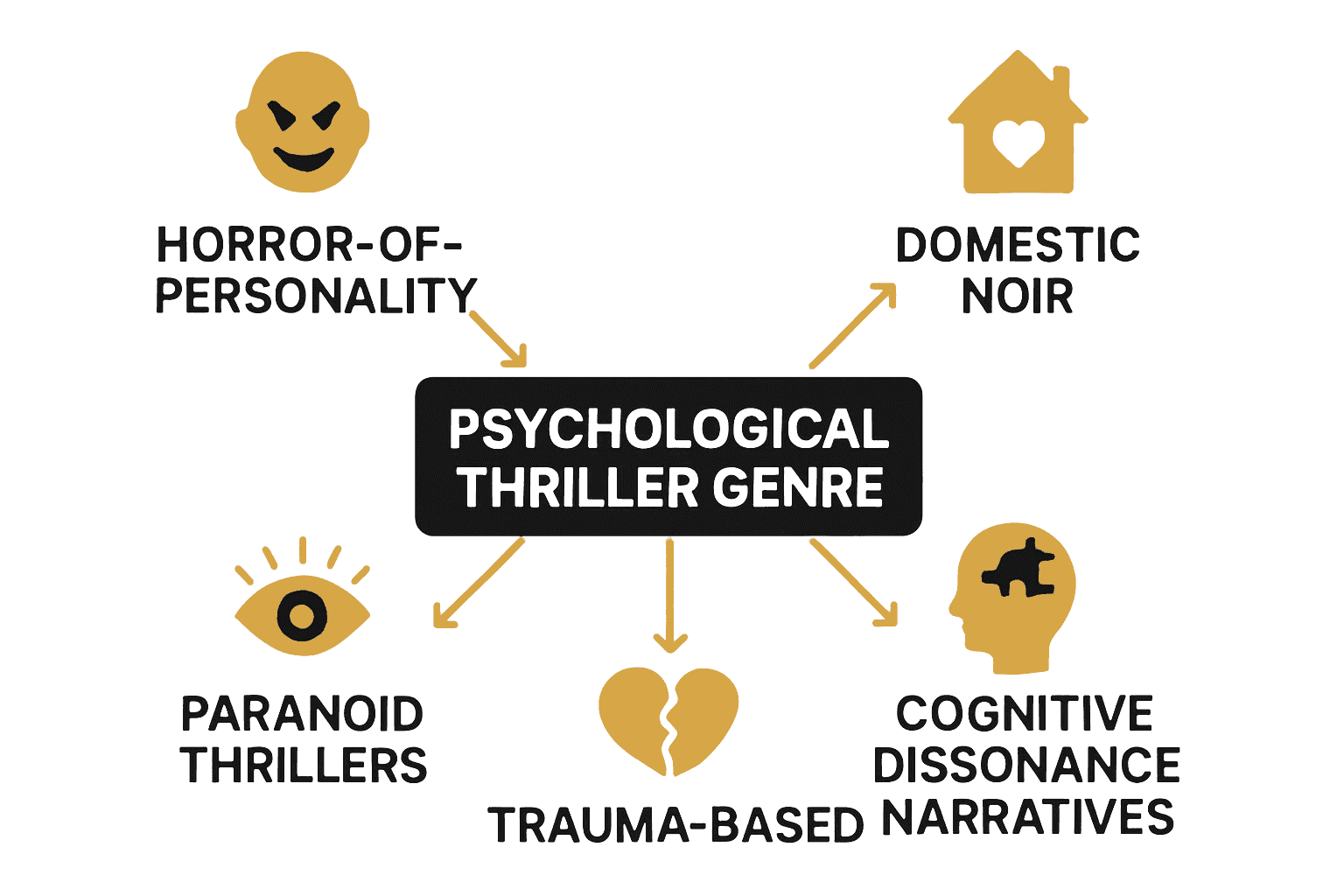 HORROR-OF-PERSONALITY

DOMESTIC NOIR

PSYCHOLOGICAL THRILLER GENRE

PARANOID THRILLERS

TRAUMA-BASED

COGNITIVE DISSONANCE NARRATIVES