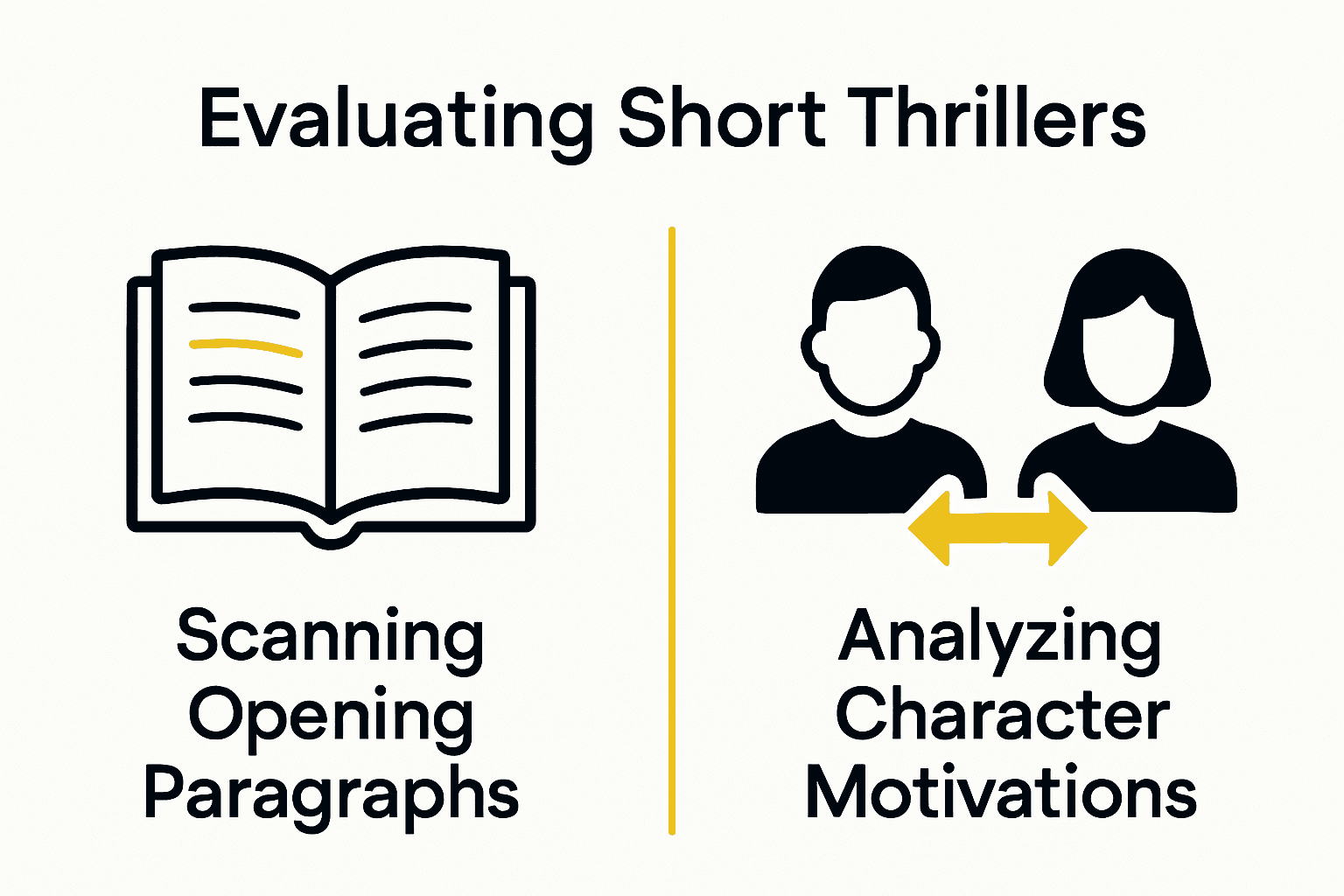 Evaluating Short Thrillers

Scanning Opening Paragraphs

Analyzing Character Motivations