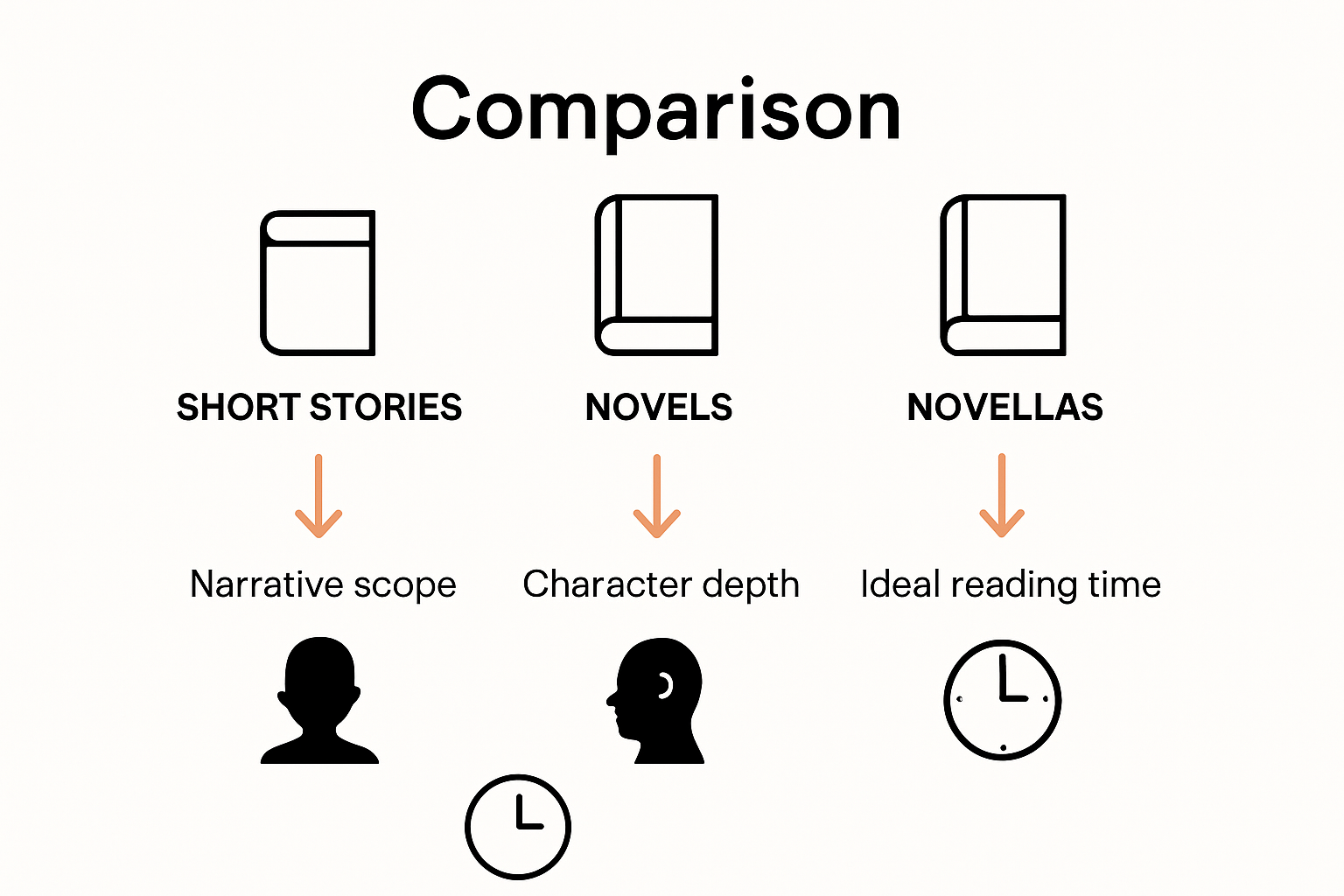 Comparison

SHORT STORIES

Narrative scope

NOVELS

Character depth

NOVELLAS

Ideal reading time