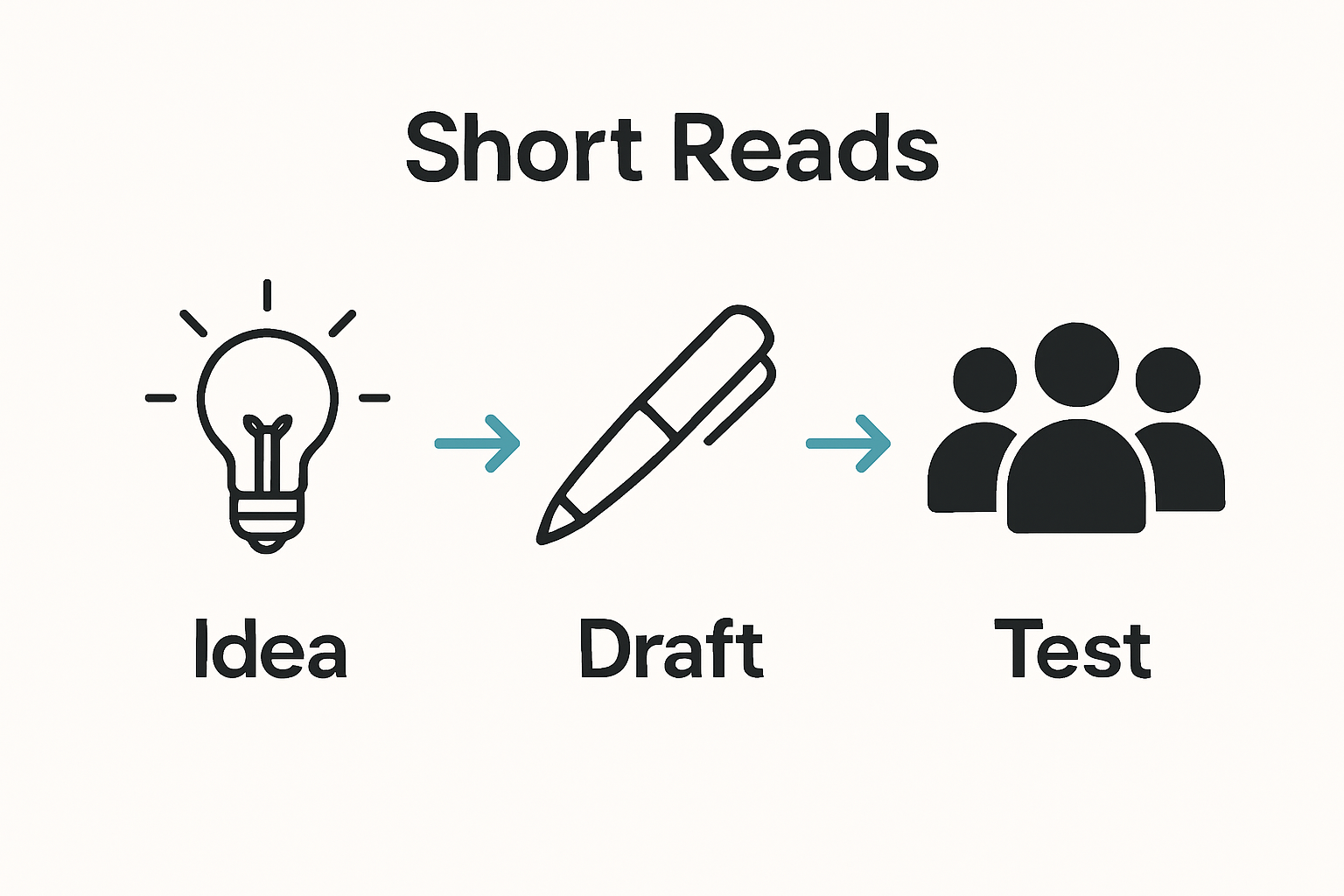 Short Reads

Idea

Draft

Test