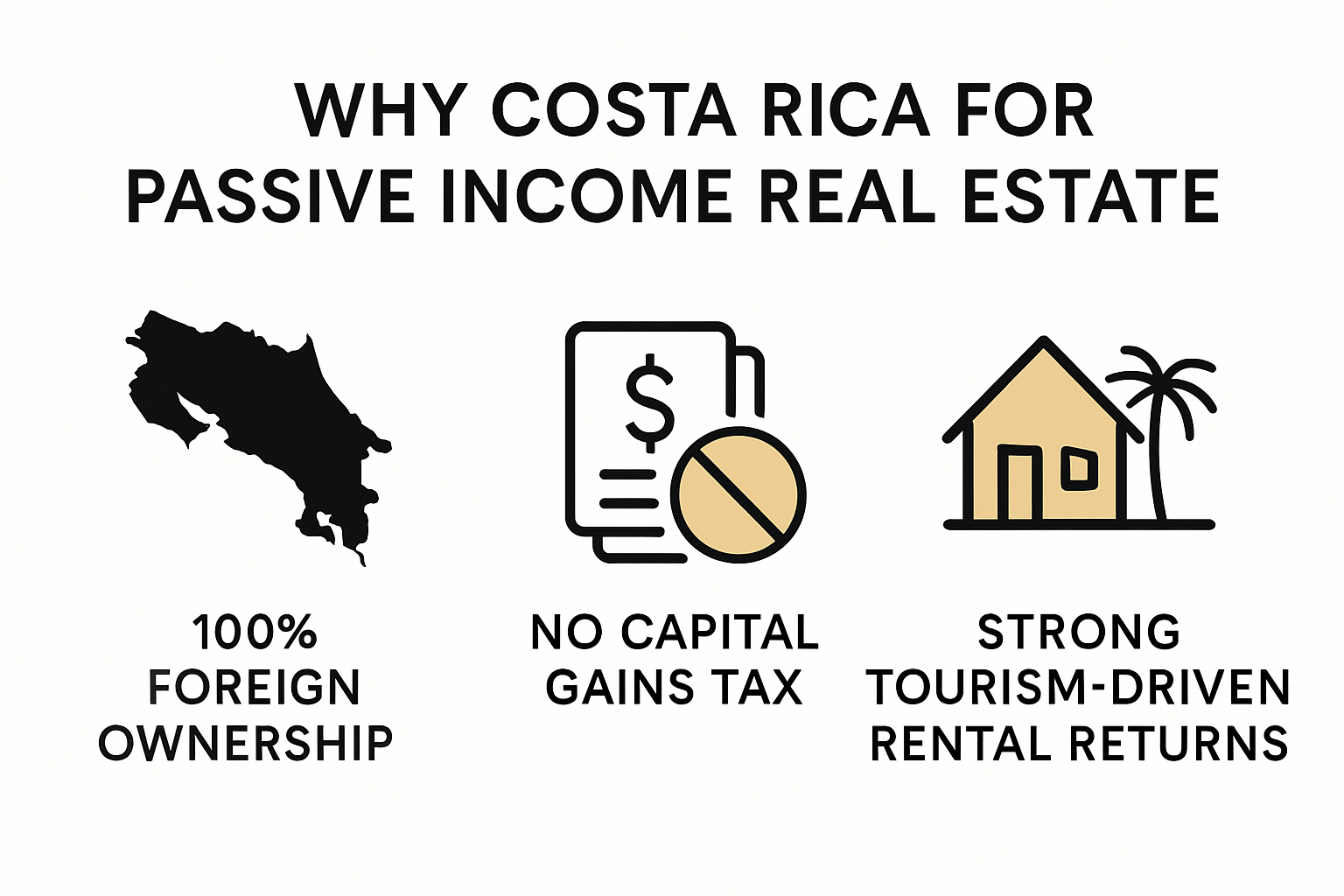 WHY COSTA RICA FOR PASSIVE INCOME REAL ESTATE

$

100% FOREIGN OWNERSHIP

NO CAPITAL GAINS TAX

STRONG TOURISM-DRIVEN RENTAL RETURNS