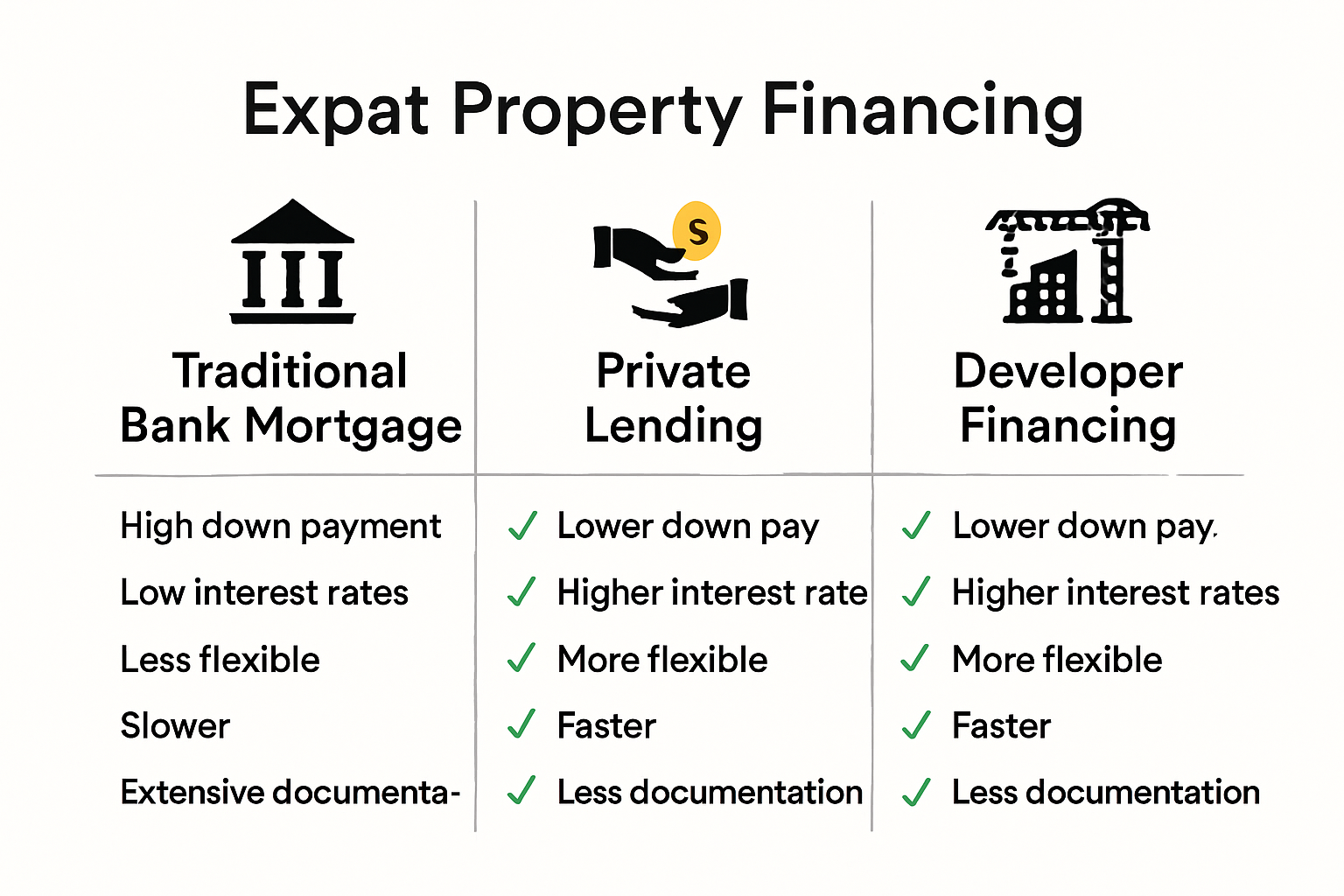 Expat Property Financing

| Traditional Bank Mortgage | Private Lending | Developer Financing |
|---|---|---|
| High down payment | ✓ Lower down pay | ✓ Lower down pay. |
| Low interest rates | ✓ Higher interest rate | ✓ Higher interest rates |
| Less flexible | ✓ More flexible | ✓ More flexible |
| Slower | ✓ Faster | ✓ Faster |
| Extensive documenta- | ✓ Less documentation | ✓ Less documentation |