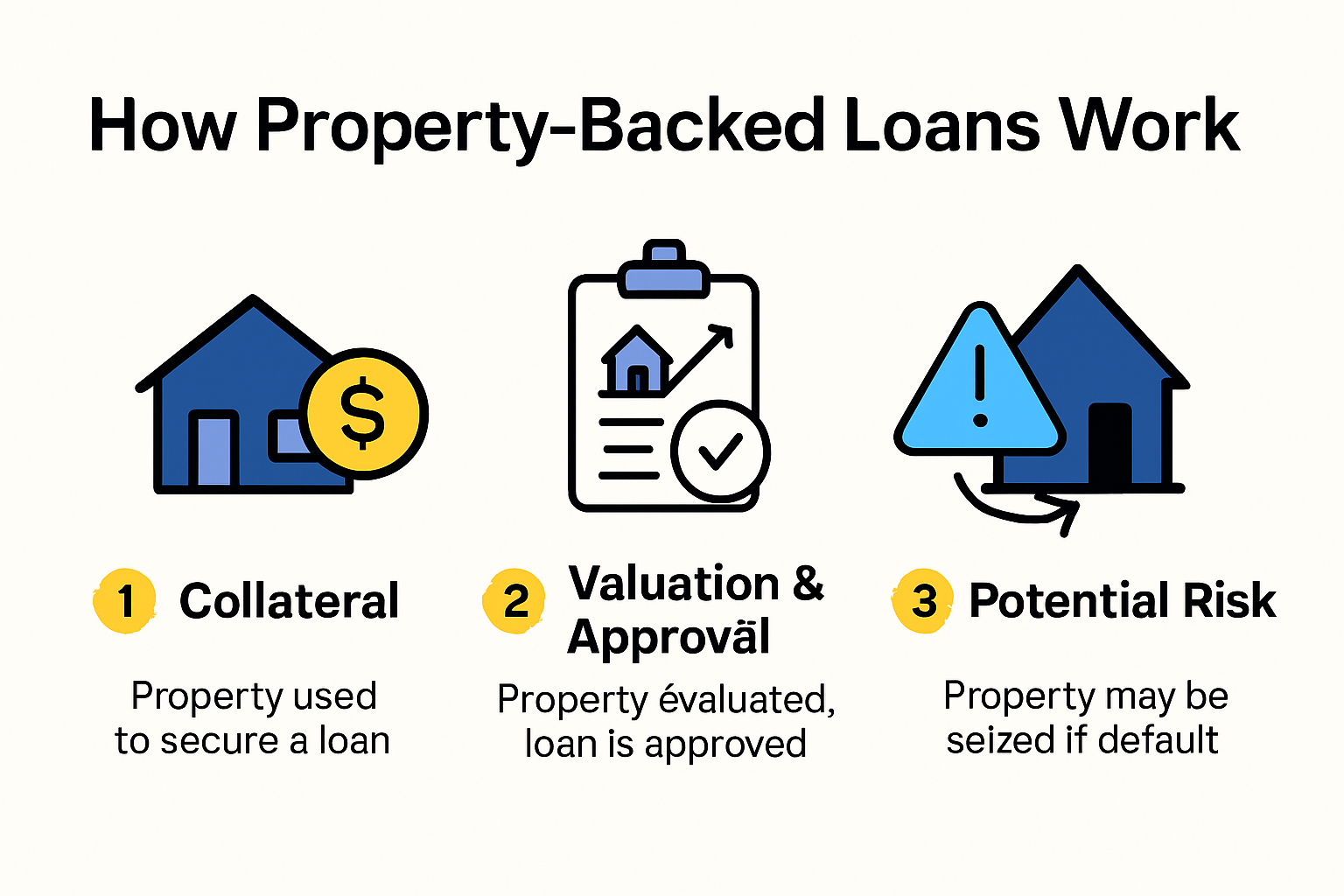 How Property-Backed Loans Work

$

1 Collateral

Property used to secure a loan

2 Valuation & Approväl

Property évaluated, loan is approved

3 Potential Risk

Property may be seized if default