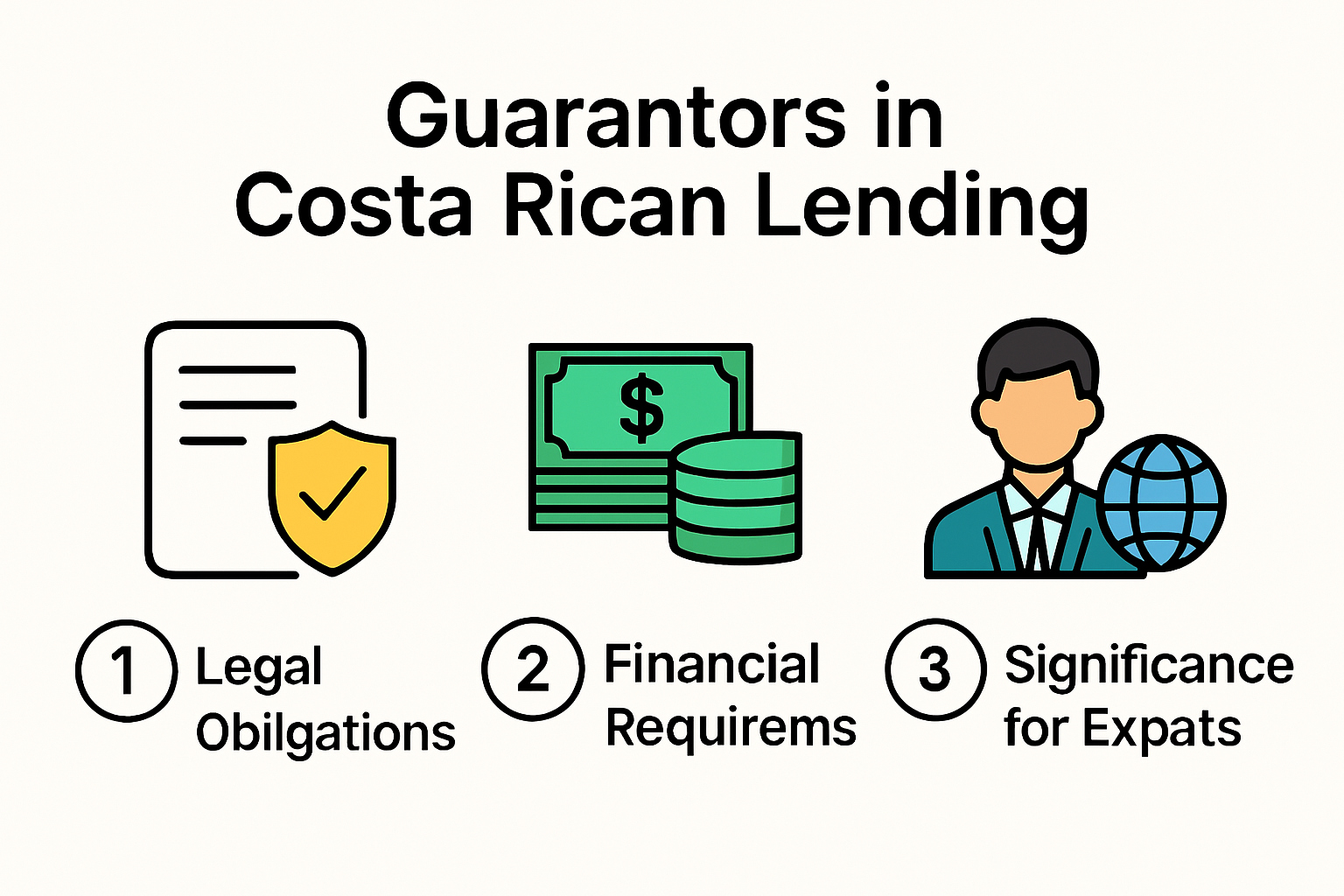 Guarantors in Costa Rican Lending

$

1 Legal Obilgations

2 Financial Requirems

3 Significance for Expats