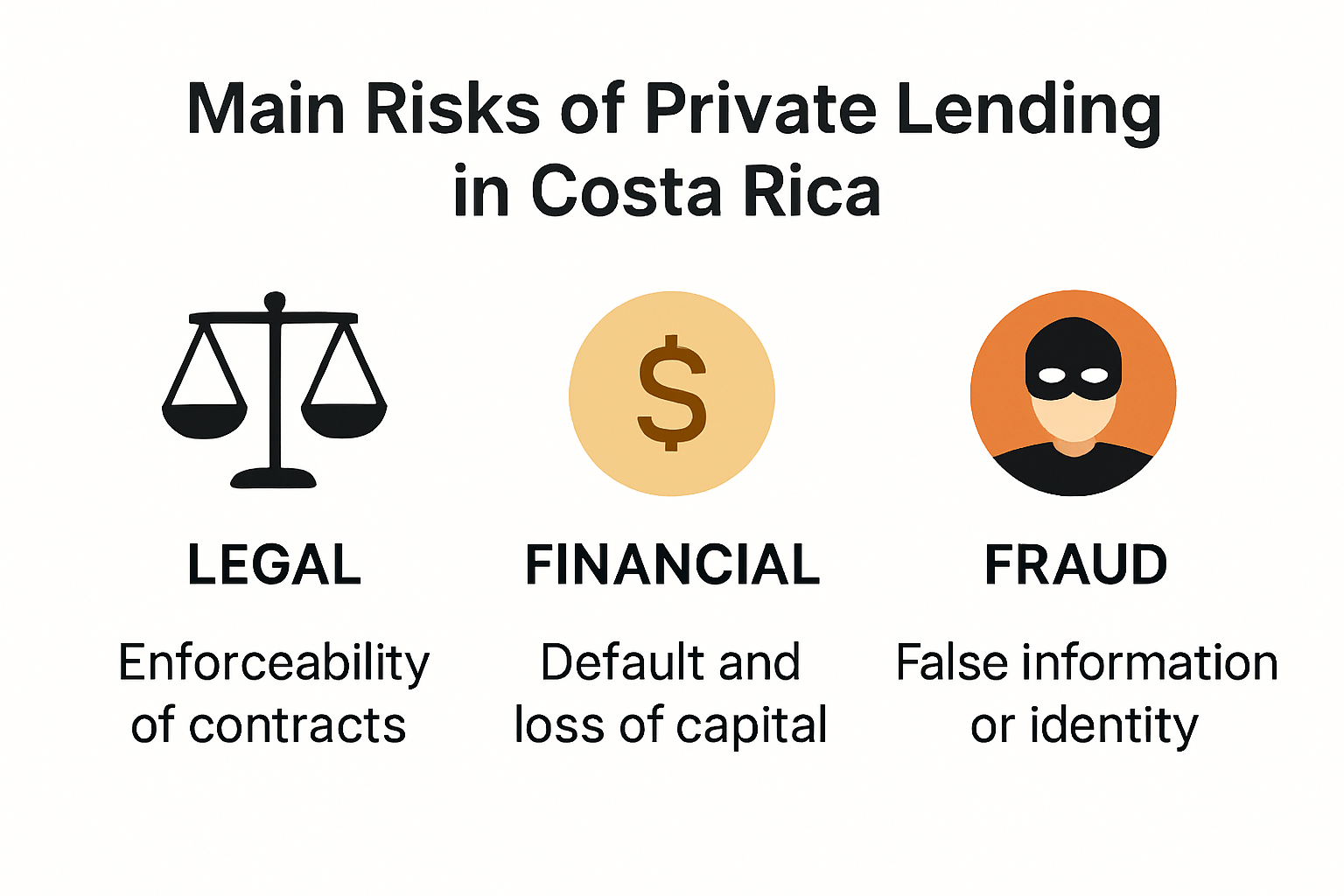 Main Risks of Private Lending in Costa Rica

$

LEGAL

Enforceability of contracts

FINANCIAL

Default and loss of capital

FRAUD

False information or identity