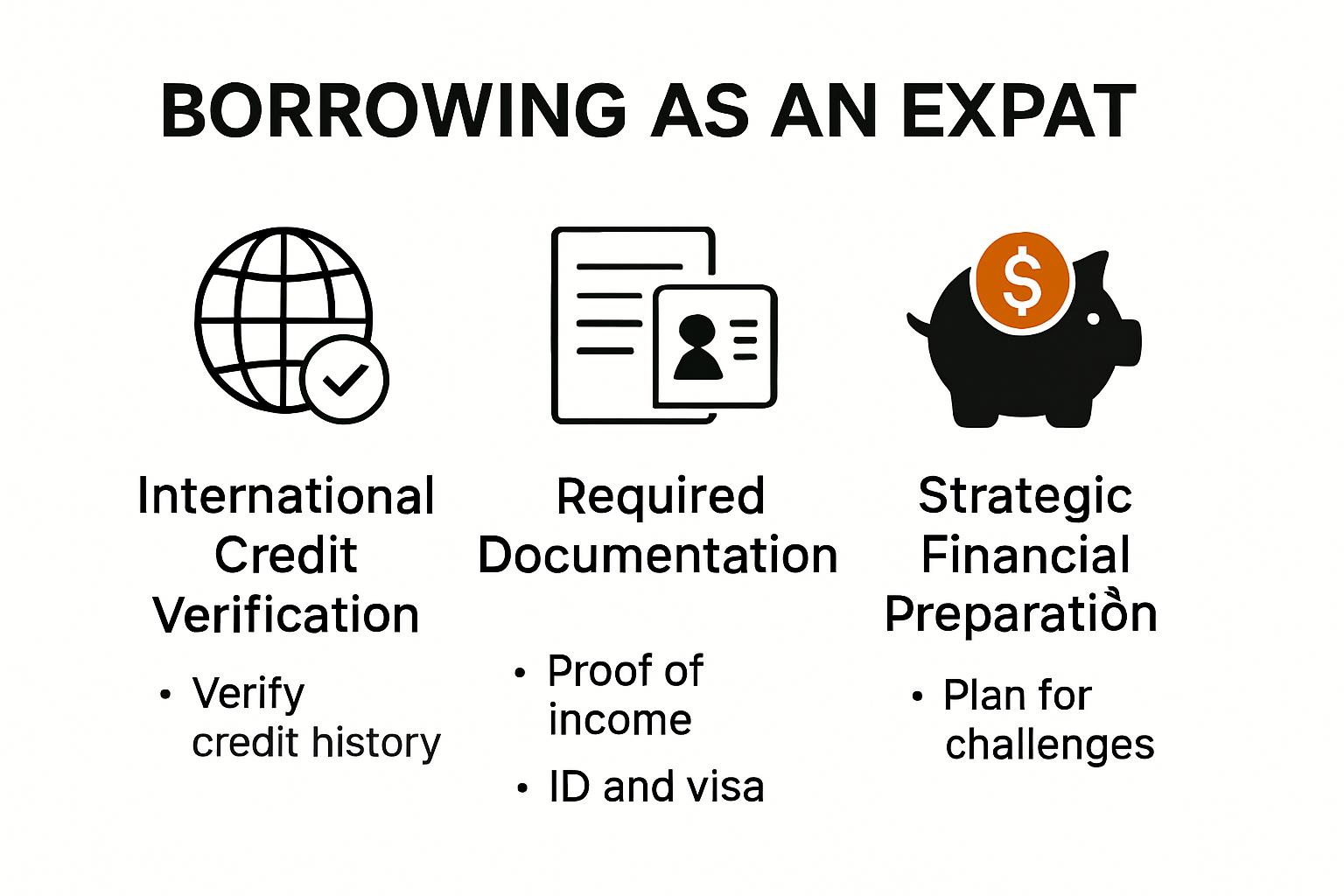 BORROWING AS AN EXPAT

$

International Credit Verification

• Verify credit history

Required Documentation

• Proof of income

• ID and visa

Strategic Financial Preparatiòn

• Plan for challenges